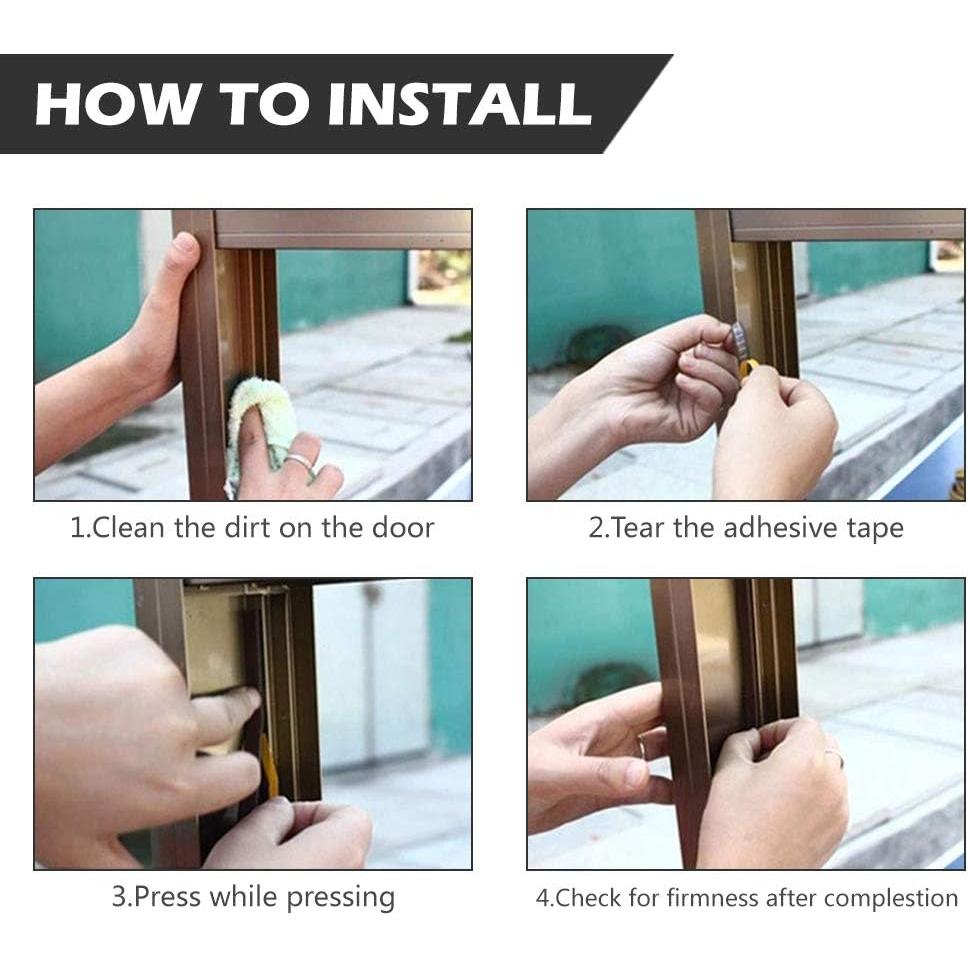 HOW TO INSTALL

1.Clean the dirt on the door

2.Tear the adhesive tape

3.Press while pressing

4.Check for firmness after complestion