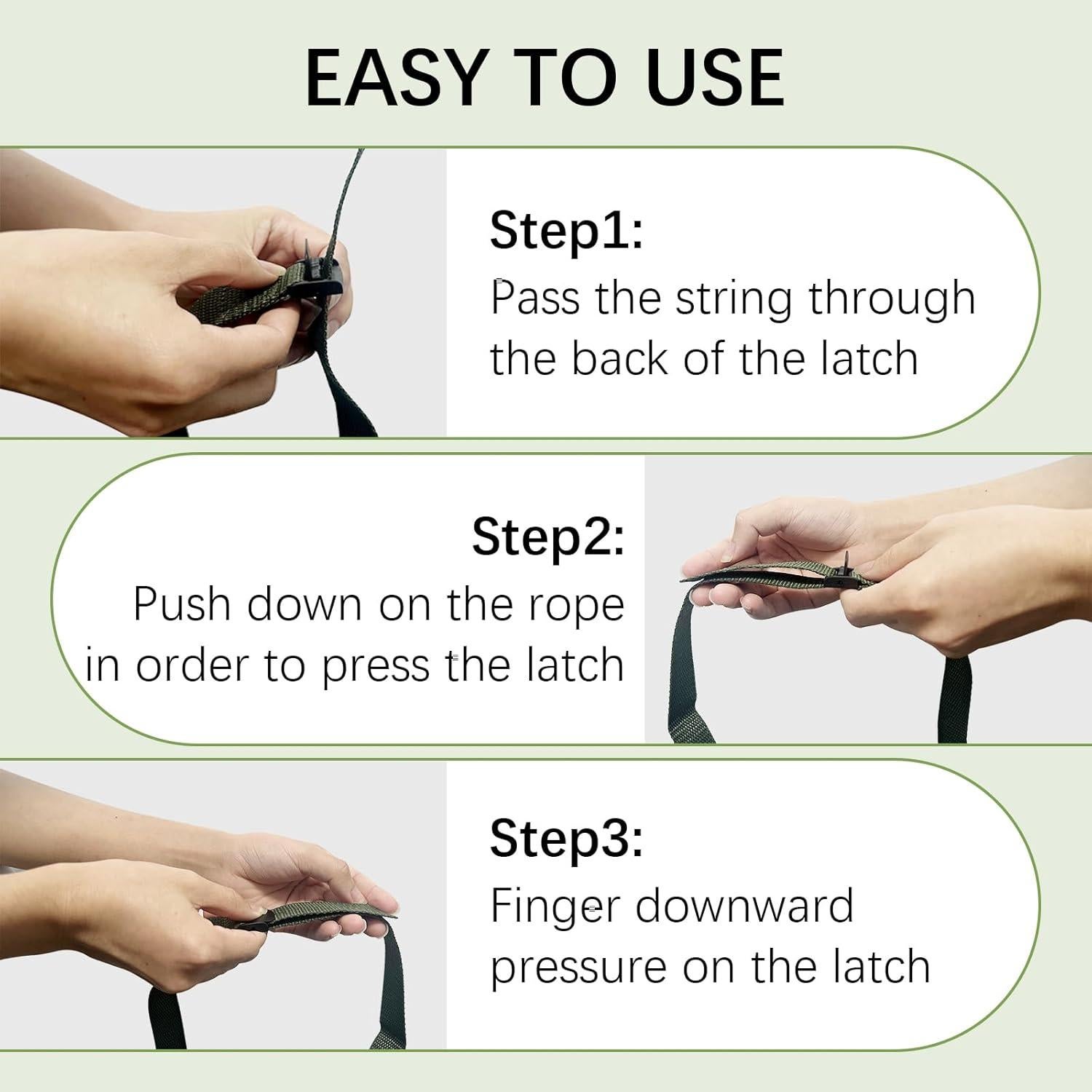 EASY TO USE

Step1:
Pass the string through the back of the latch

Step2:
Push down on the rope in order to press the latch

Step3:
Finger downward pressure on the latch