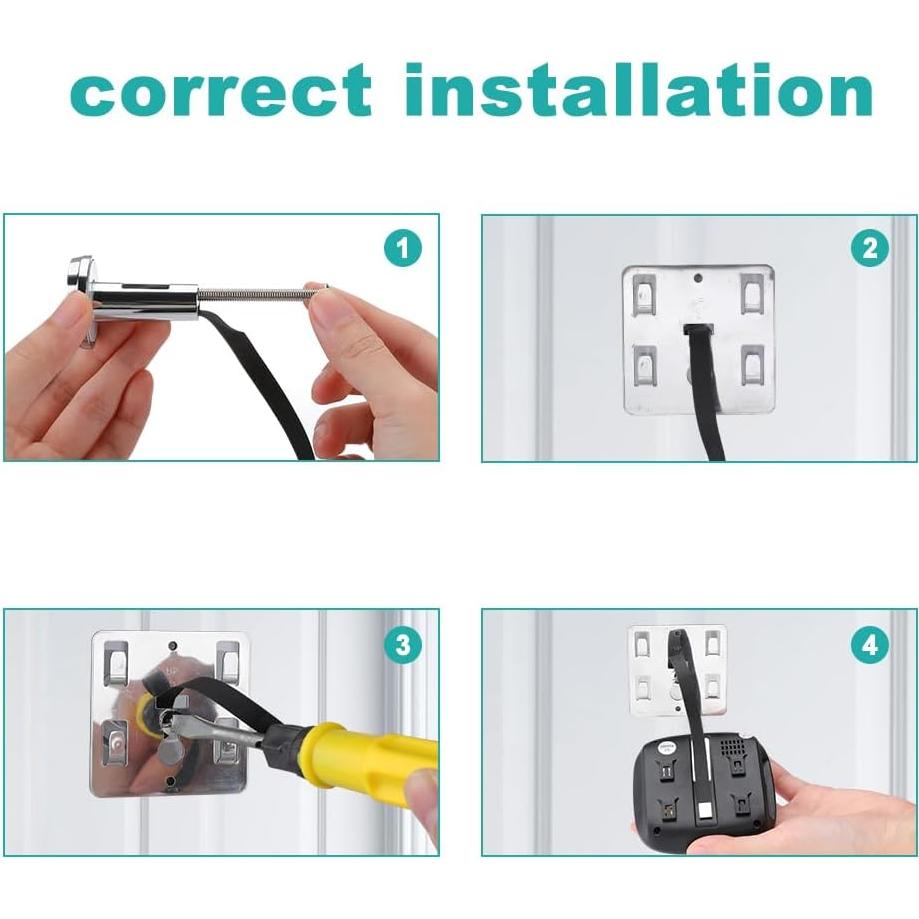 correct installation

1

2

3

4