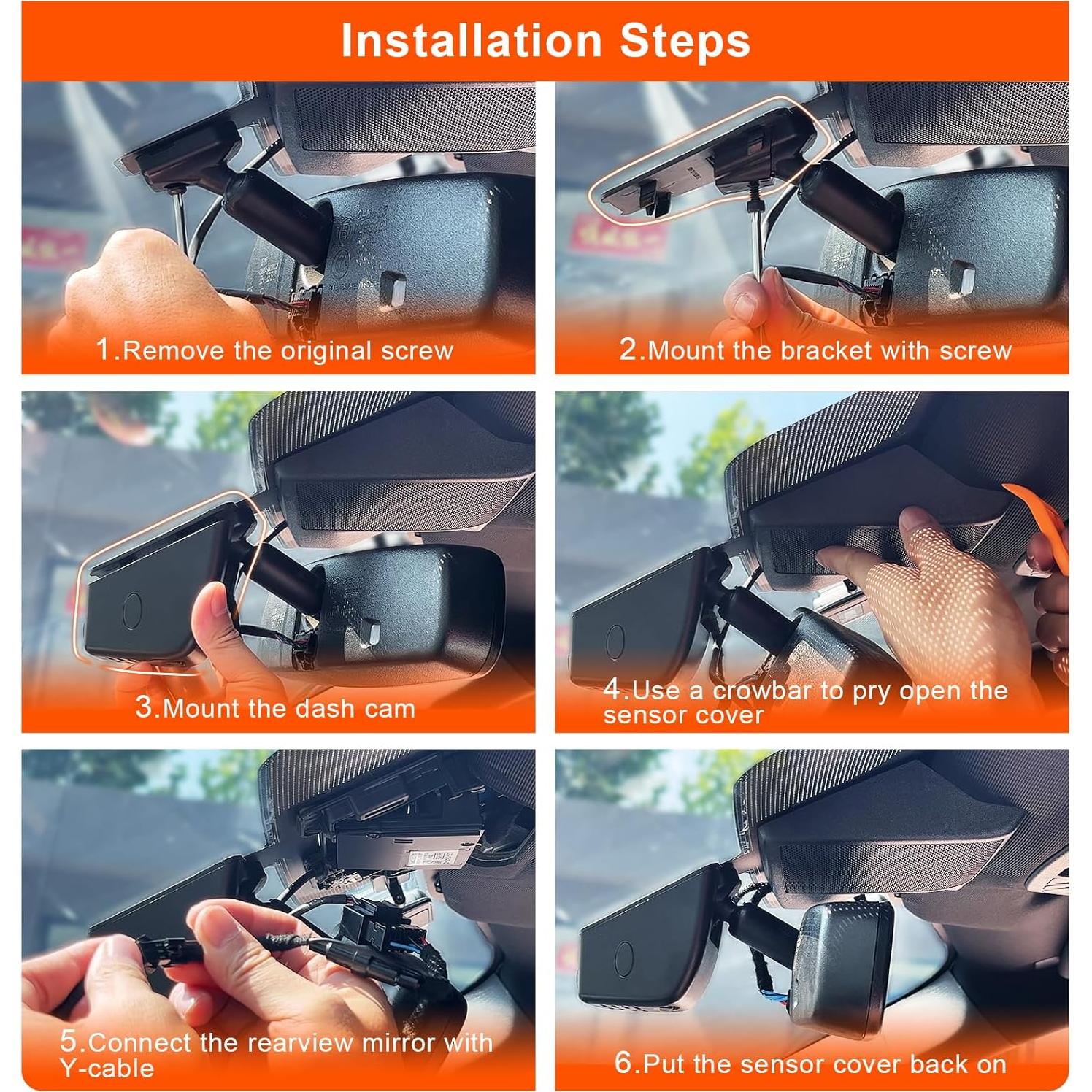 Installation Steps

1.Remove the original screw

2.Mount the bracket with screw

3.Mount the dash cam

4.Use a crowbar to pry open the sensor cover

5.Connect the rearview mirror with Y-cable

6.Put the sensor cover back on