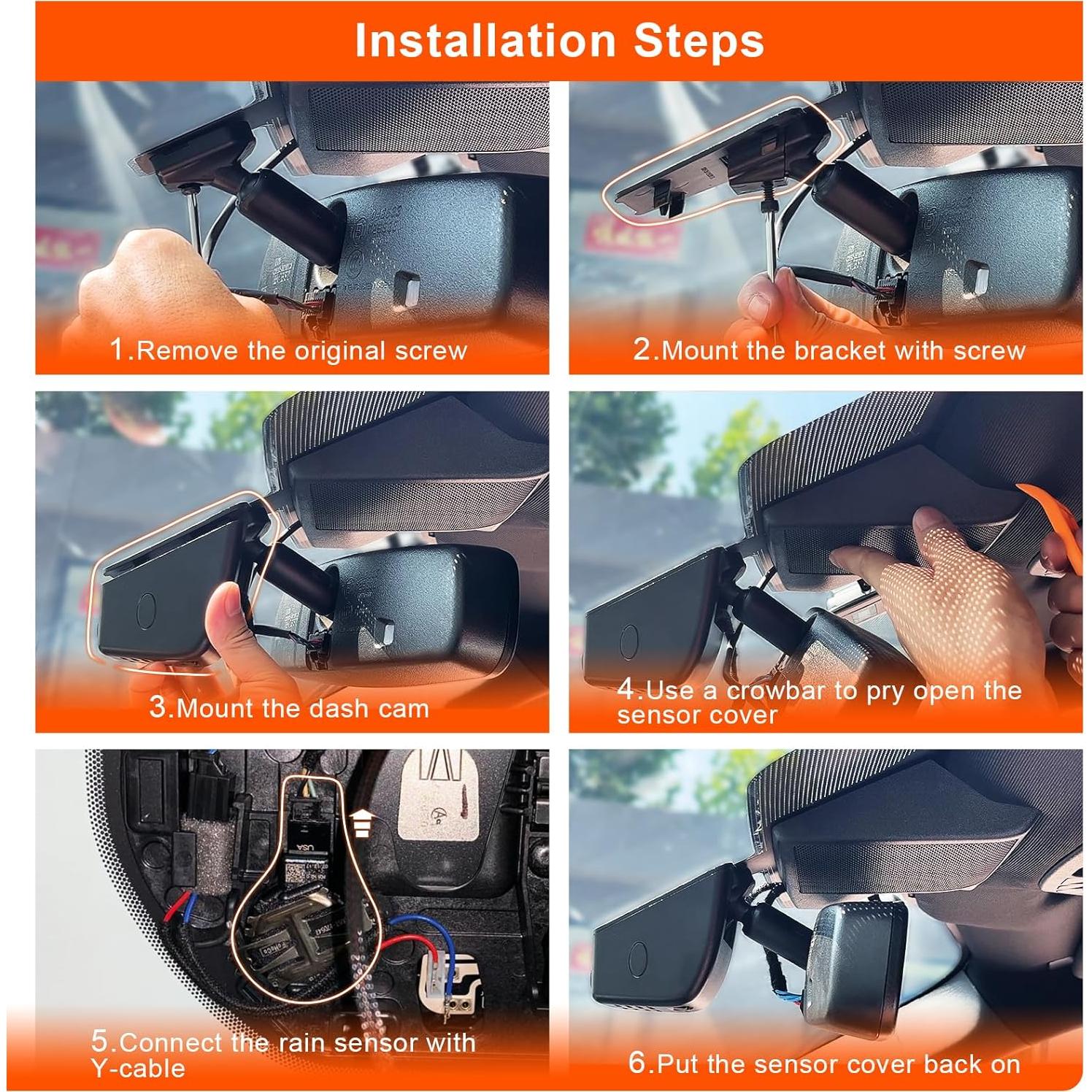 Installation Steps

1.Remove the original screw

2.Mount the bracket with screw

3.Mount the dash cam

4.Use a crowbar to pry open the sensor cover

USA

5.Connect the rain sensor with Y-cable

6.Put the sensor cover back on