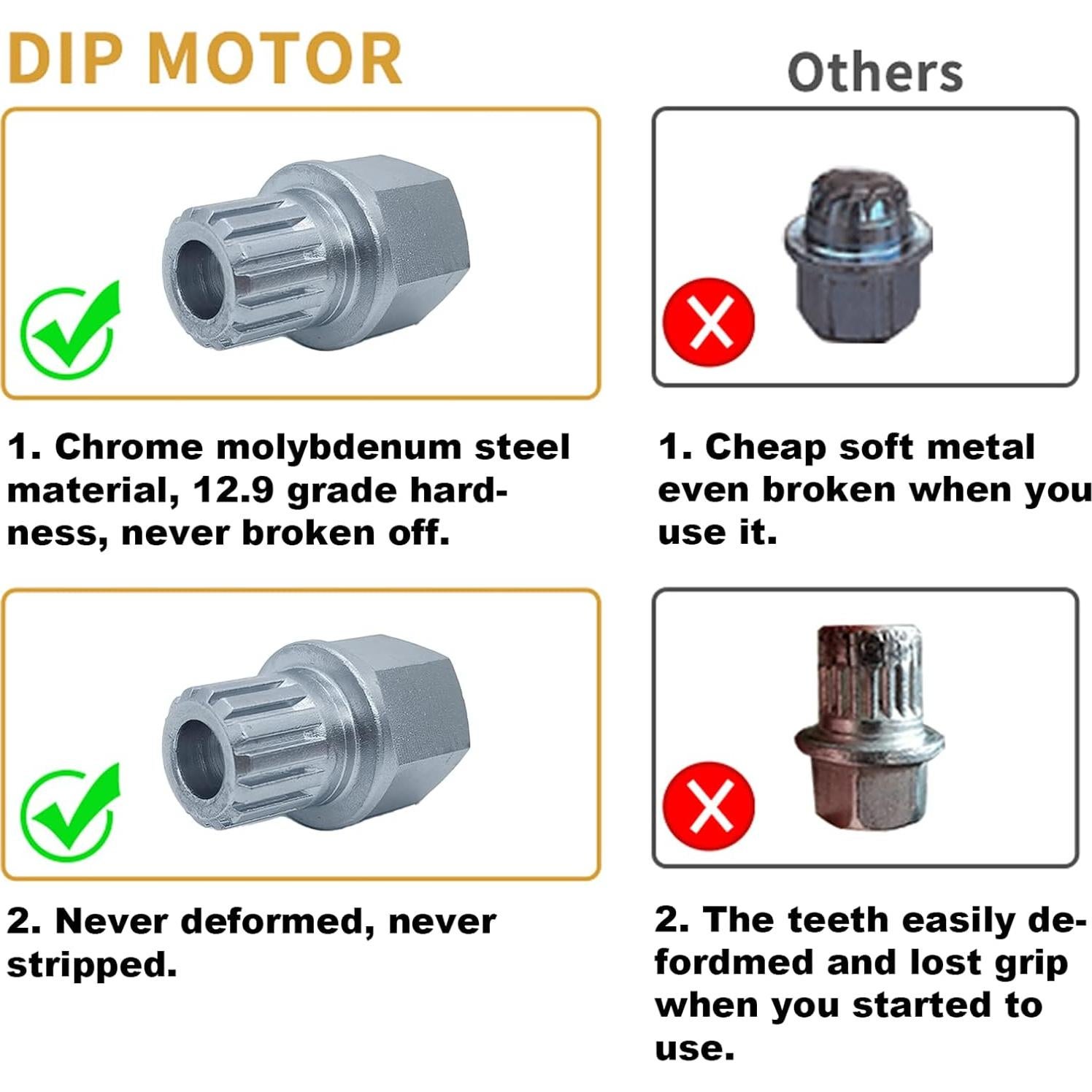 DIP MOTOR

1. Chrome molybdenum steel material, 12.9 grade hardness, never broken off.

2. Never deformed, never stripped.

Others

1. Cheap soft metal even broken when you use it.

2. The teeth easily defordmed and lost grip when you started to use.