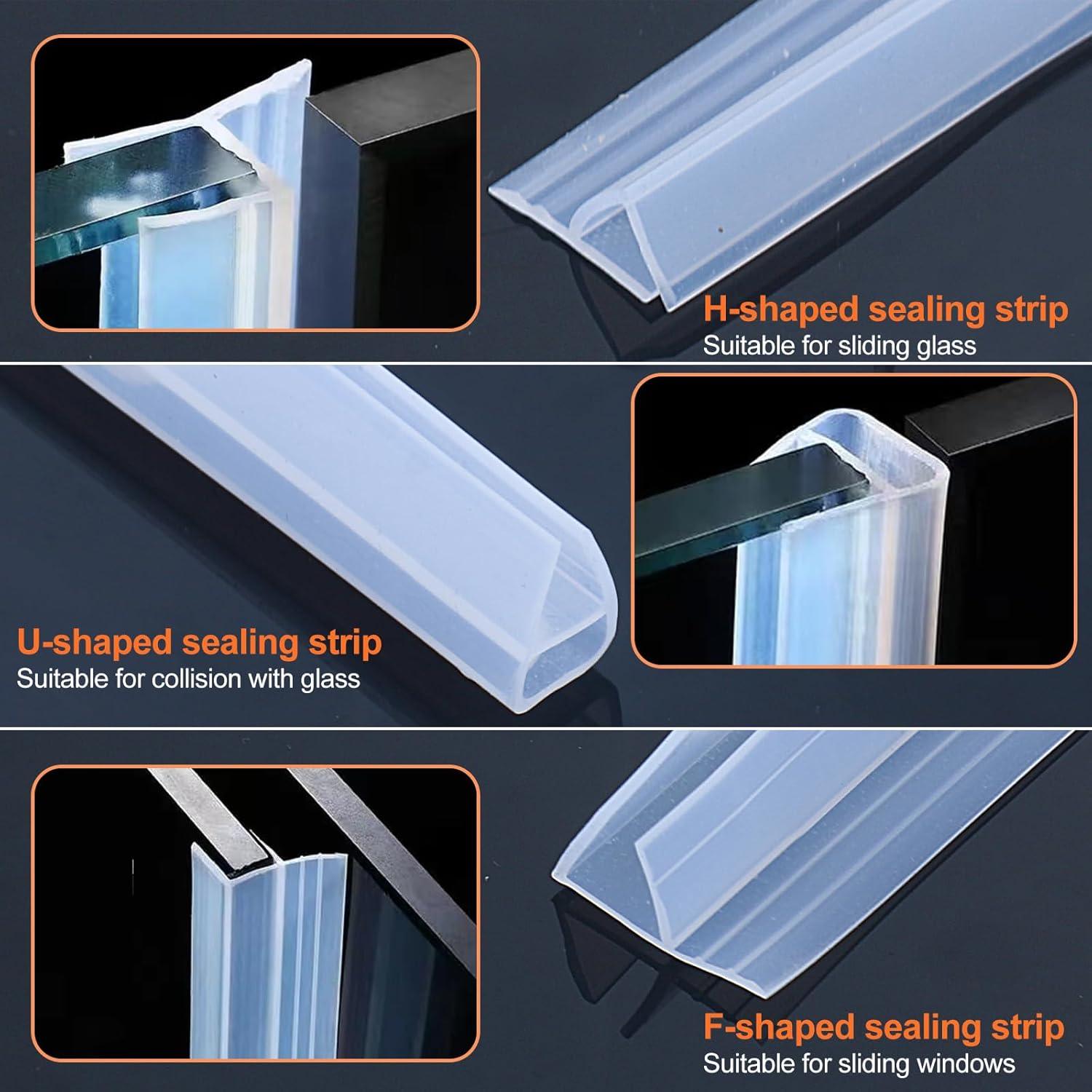 H-shaped sealing strip
Suitable for sliding glass

U-shaped sealing strip
Suitable for collision with glass

F-shaped sealing strip
Suitable for sliding windows