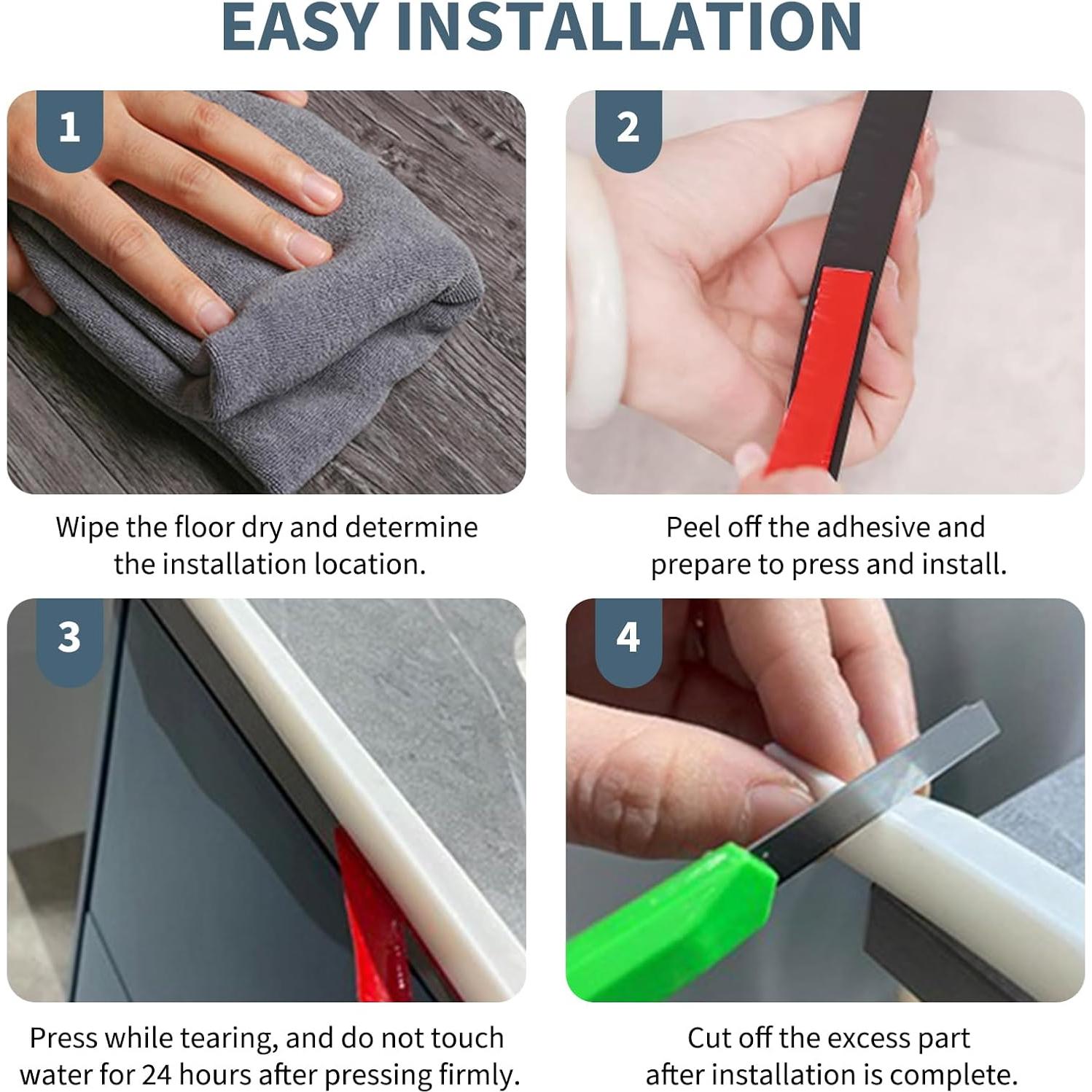 EASY INSTALLATION

1

Wipe the floor dry and determine the installation location.

2

Peel off the adhesive and prepare to press and install.

3

Press while tearing, and do not touch water for 24 hours after pressing firmly.

4

Cut off the excess part after installation is complete.