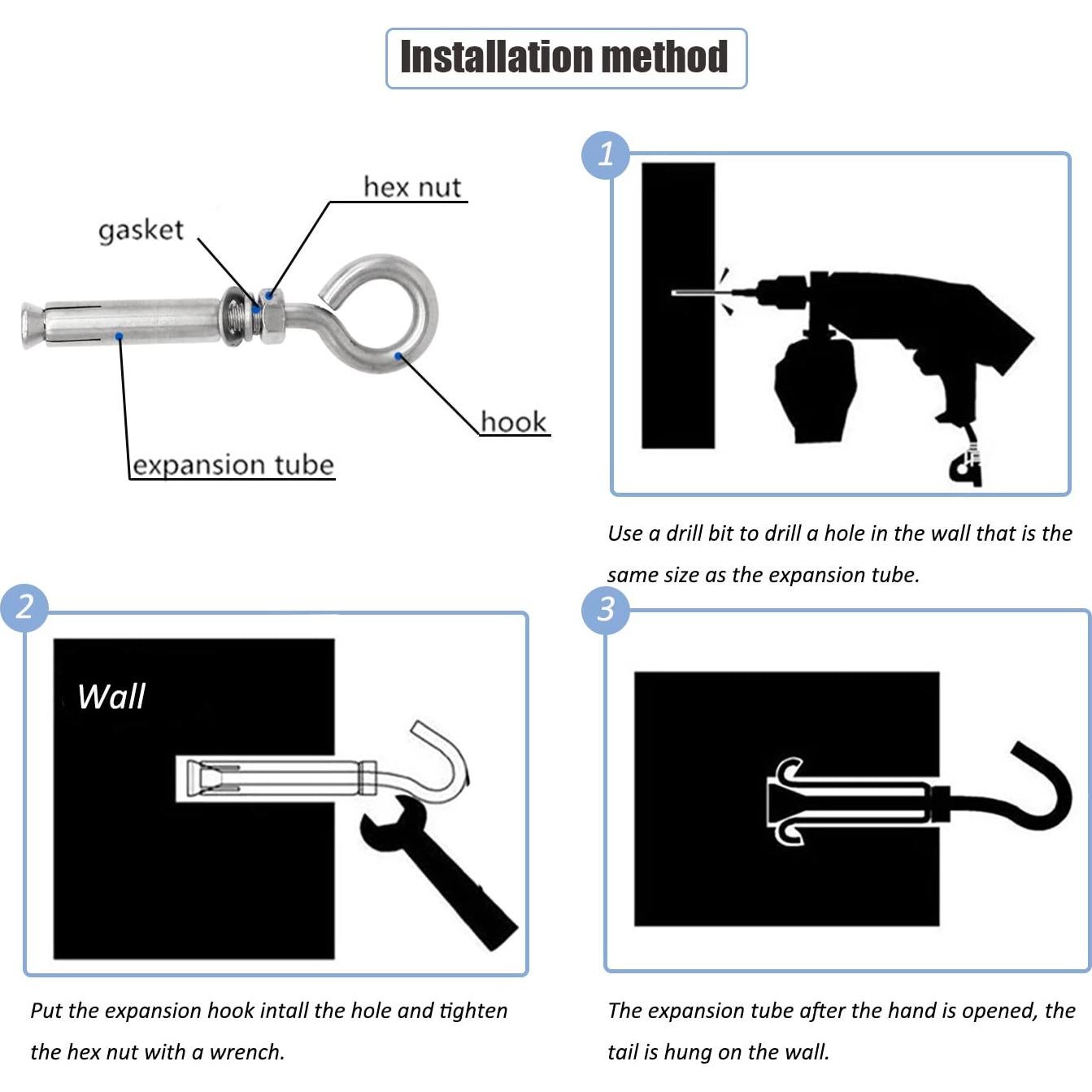 Installation method

hex nut
gasket
hook
expansion tube

1

Use a drill bit to drill a hole in the wall that is the same size as the expansion tube.

2

Wall

Put the expansion hook intall the hole and tighten the hex nut with a wrench.

3

The expansion tube after the hand is opened, the tail is hung on the wall.