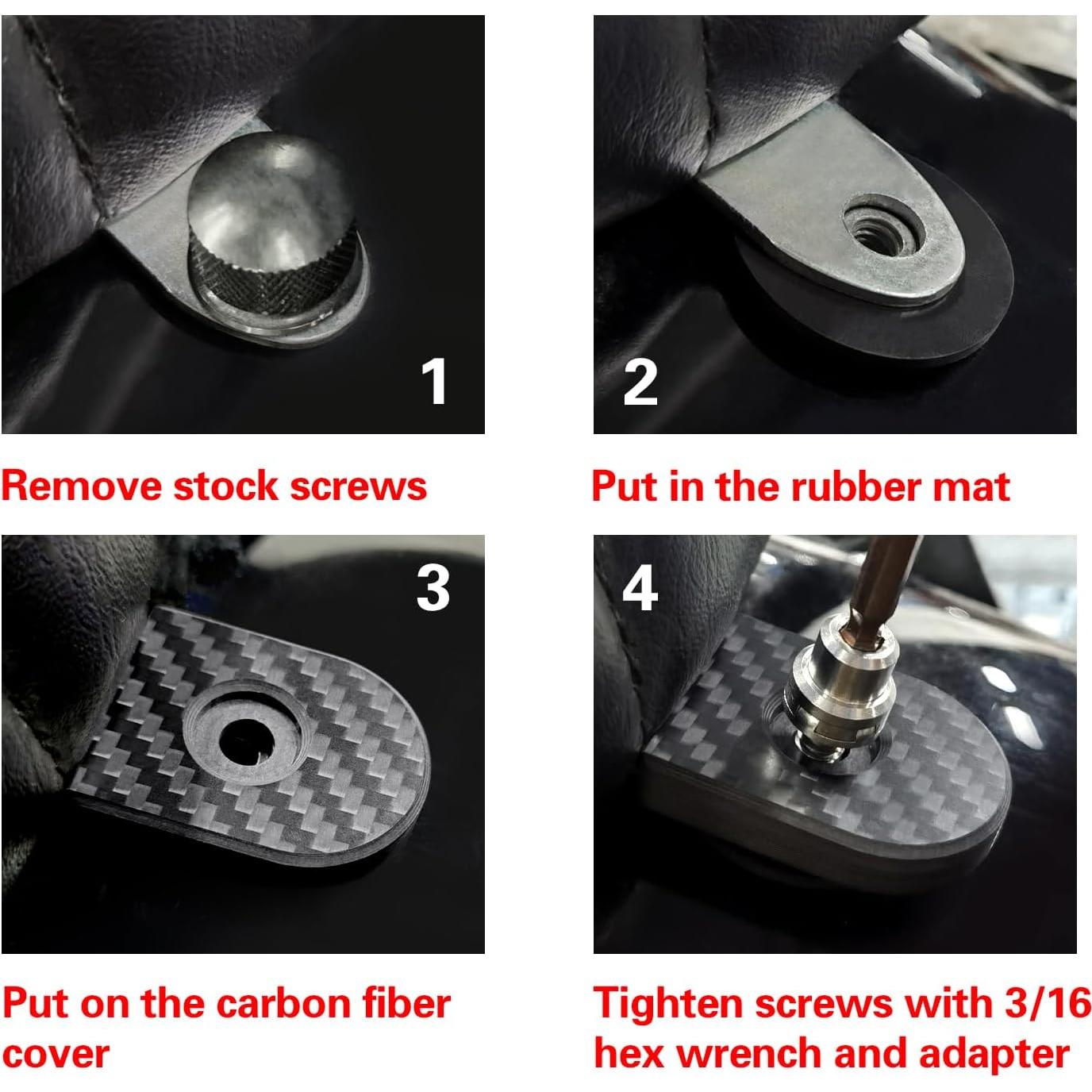 1

Remove stock screws

2

Put in the rubber mat

3

Put on the carbon fiber cover

4

Tighten screws with 3/16 hex wrench and adapter