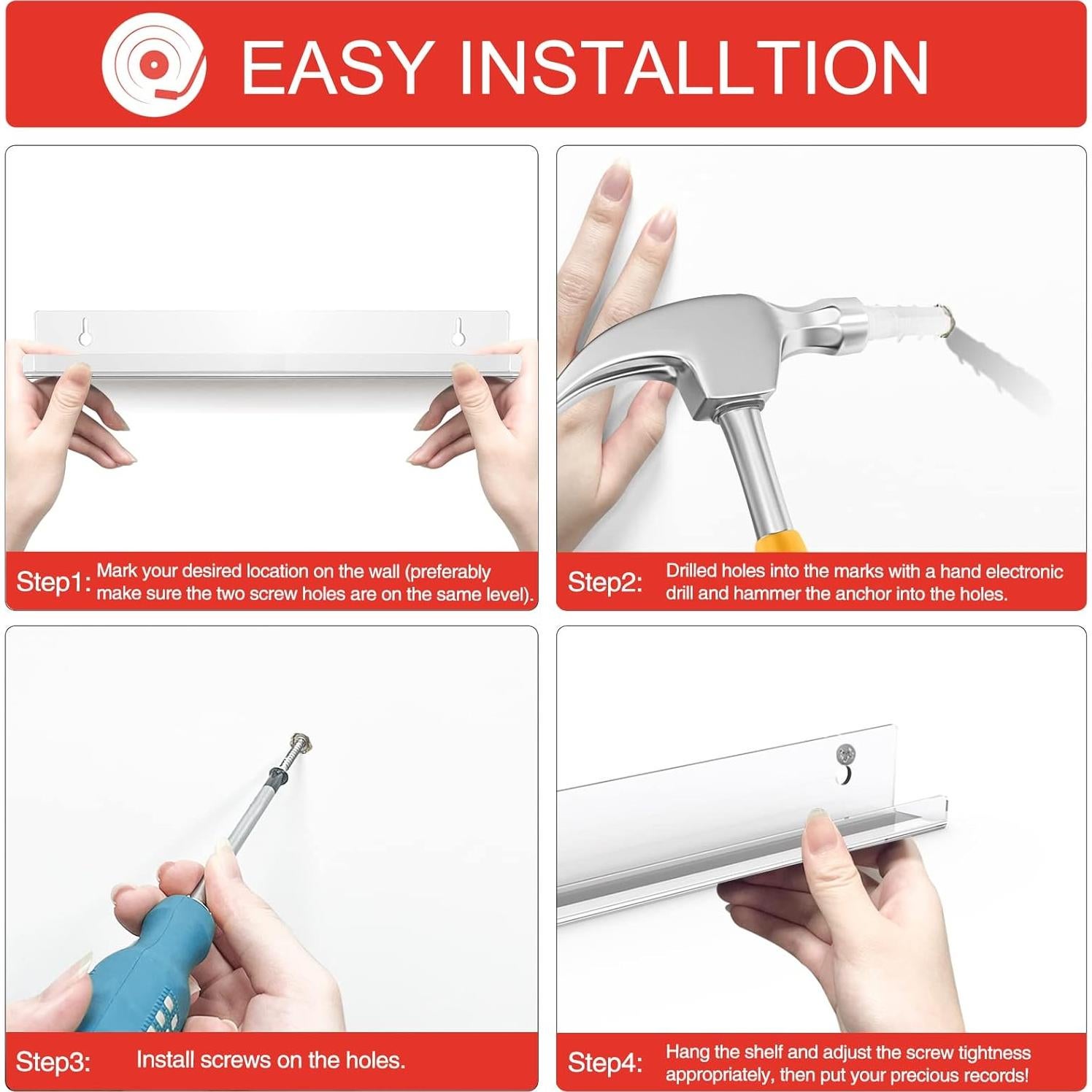 EASY INSTALLTION

Step1: Mark your desired location on the wall (preferably make sure the two screw holes are on the same level).

Step2: Drilled holes into the marks with a hand electronic drill and hammer the anchor into the holes.

Step3: Install screws on the holes.

Step4: Hang the shelf and adjust the screw tightness appropriately, then put your precious records!