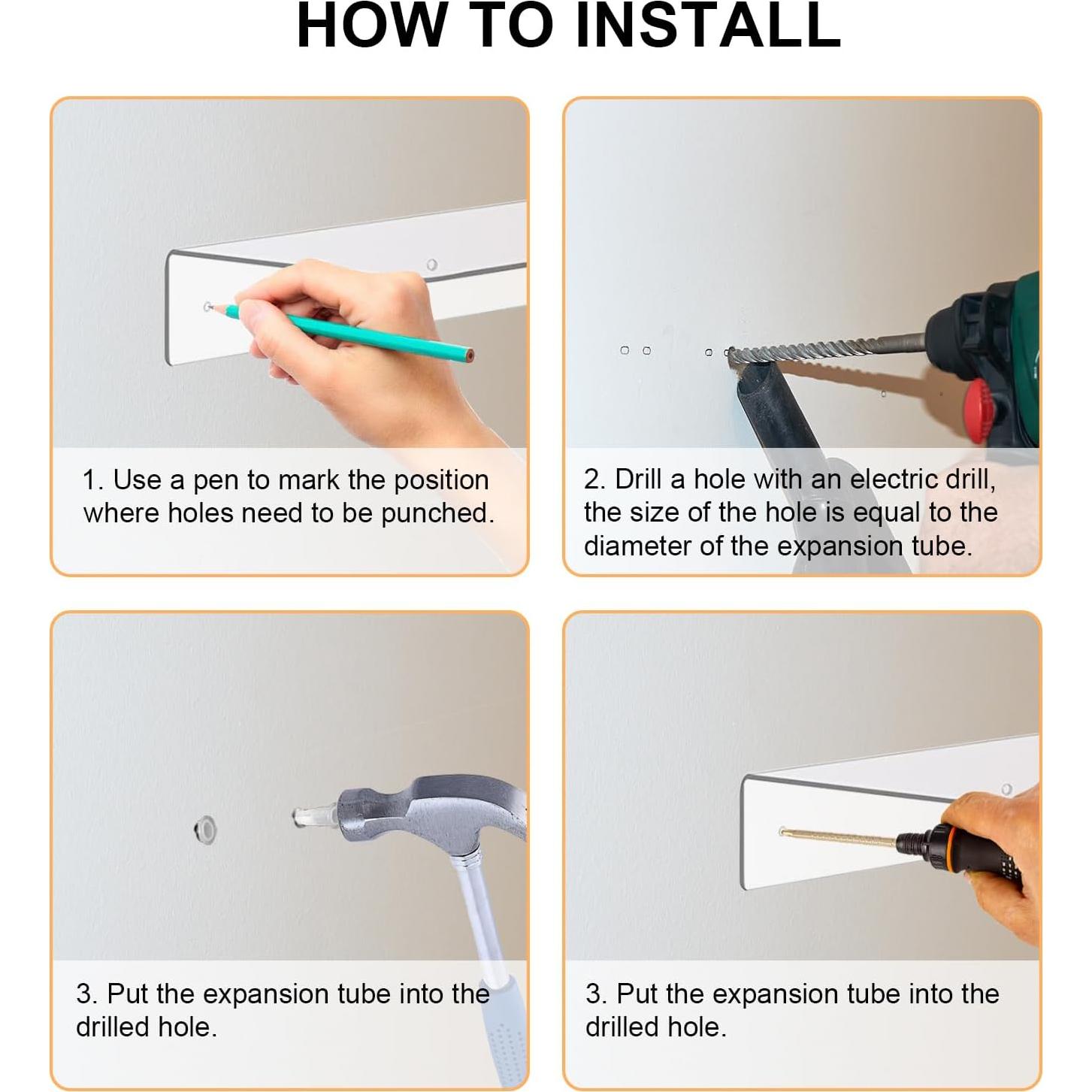 HOW TO INSTALL

1. Use a pen to mark the position where holes need to be punched.

2. Drill a hole with an electric drill, the size of the hole is equal to the diameter of the expansion tube.

3. Put the expansion tube into the drilled hole.

3. Put the expansion tube into the drilled hole.