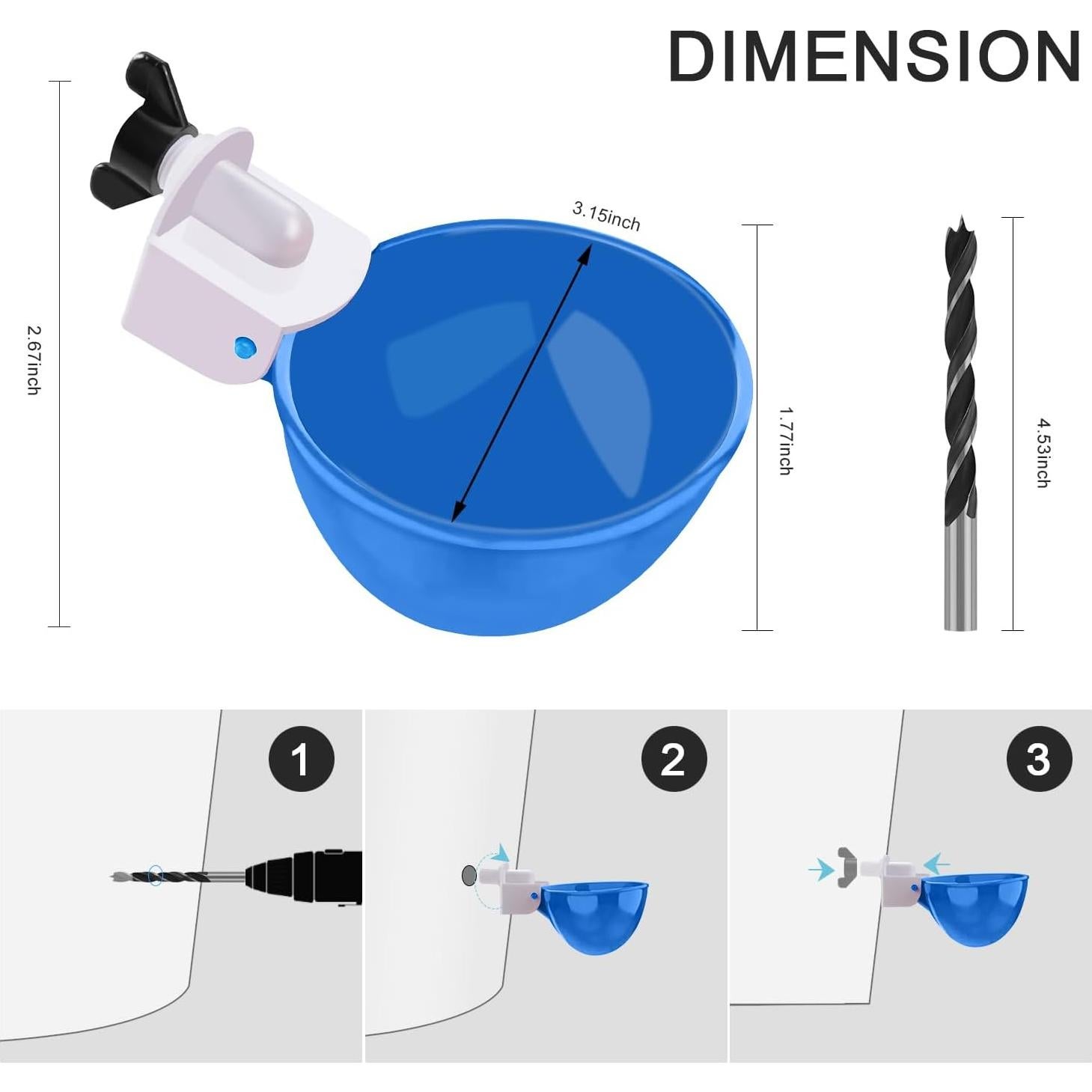 DIMENSION

2.67inch

3.15inch

1.77inch

4.53inch

1

2

3