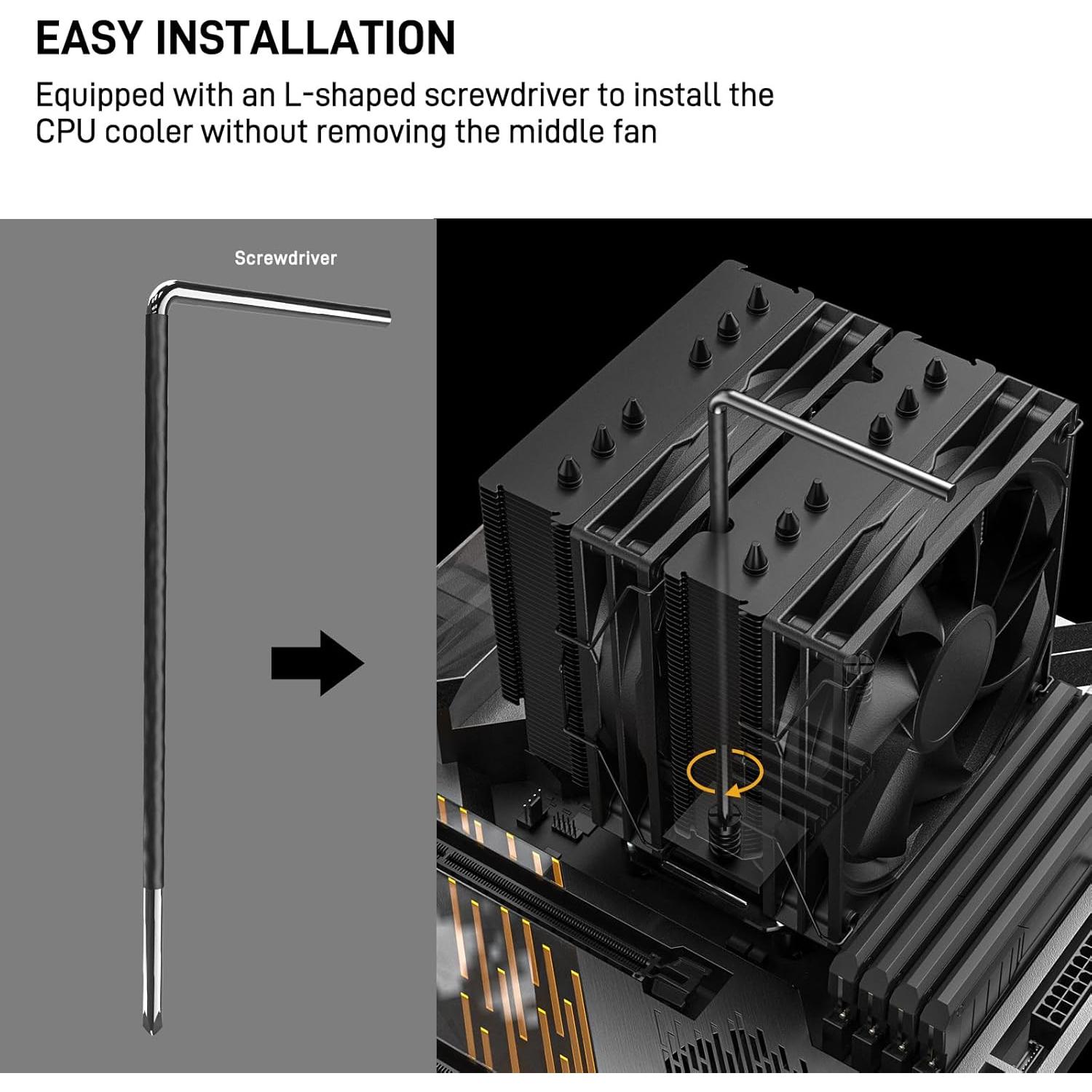 EASY INSTALLATION

Equipped with an L-shaped screwdriver to install the CPU cooler without removing the middle fan

Screwdriver