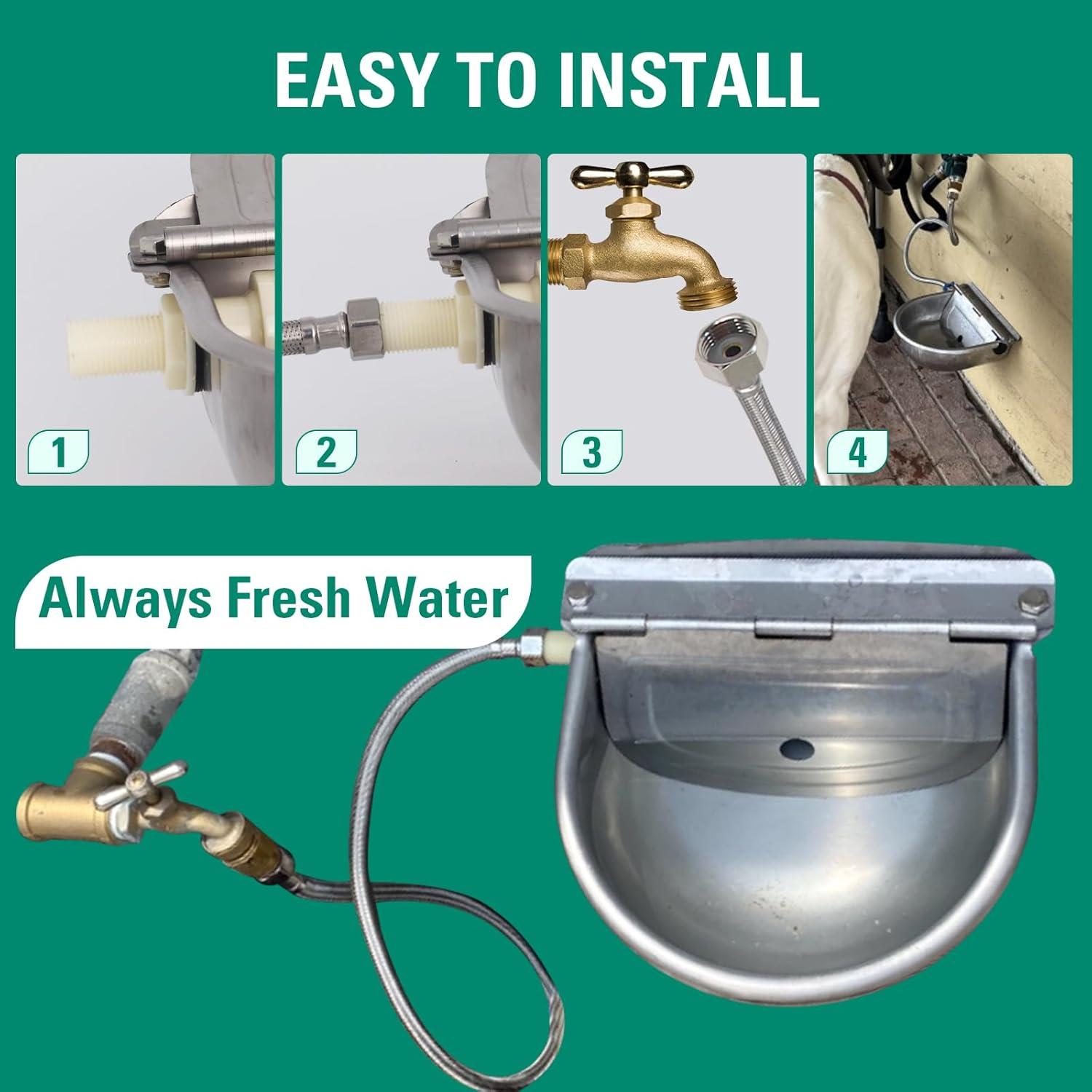 EASY TO INSTALL

1

2

3

4

Always Fresh Water