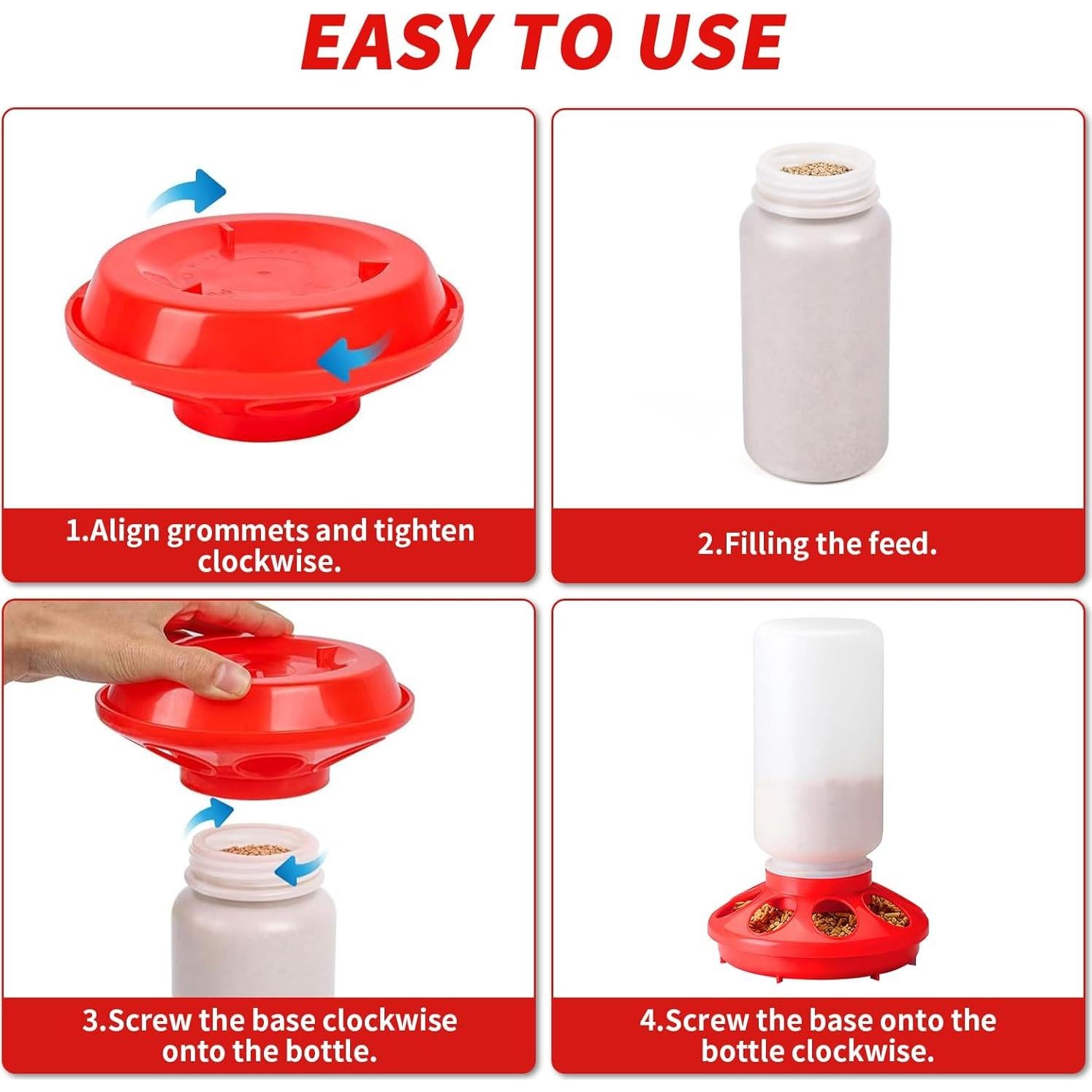 EASY TO USE

1.Align grommets and tighten clockwise.

2.Filling the feed.

3.Screw the base clockwise onto the bottle.

4.Screw the base onto the bottle clockwise.