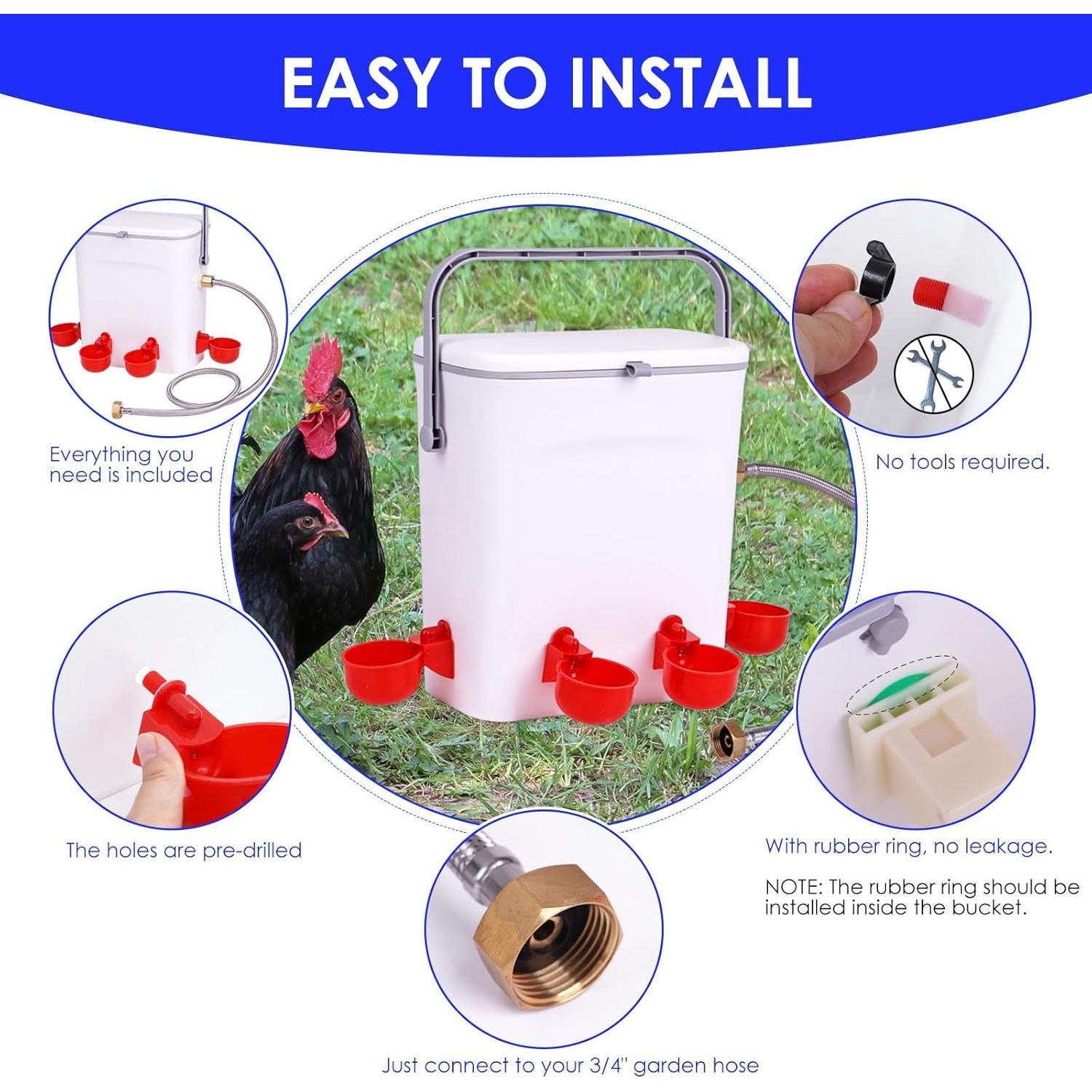 EASY TO INSTALL

Everything you need is included

No tools required.

The holes are pre-drilled

With rubber ring, no leakage.

NOTE: The rubber ring should be installed inside the bucket.

Just connect to your 3/4'' garden hose