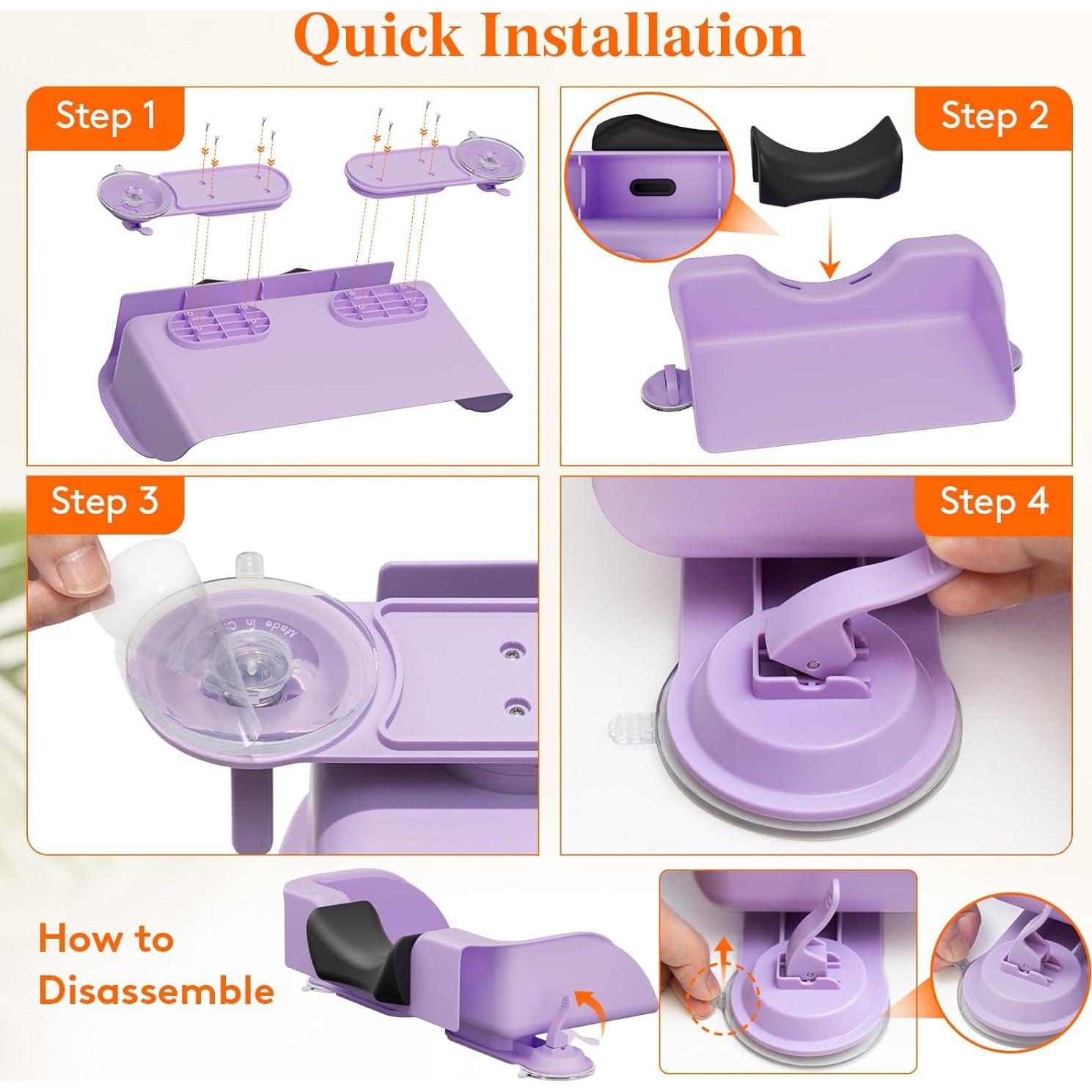 Quick Installation

Step 1

Step 2

Step 3

Made in China

Step 4

How to Disassemble