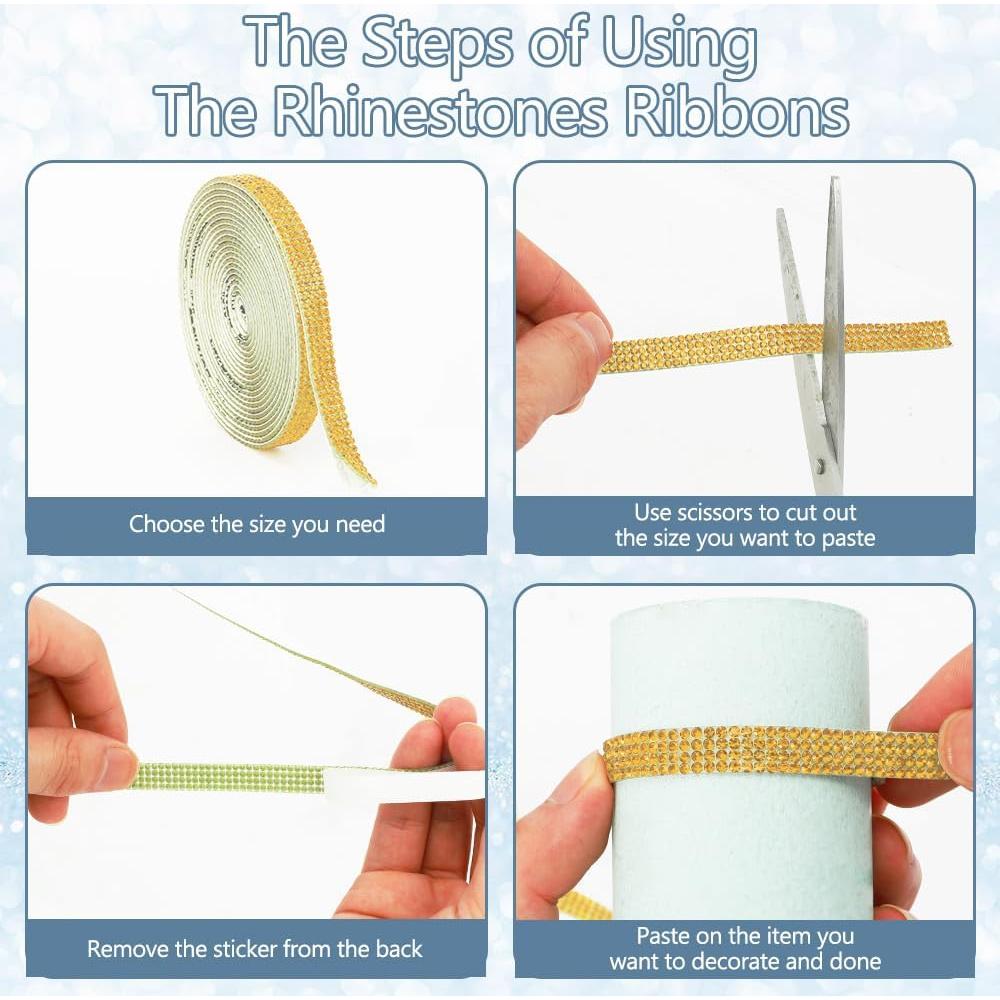 The Steps of Using
The Rhinestones Ribbons

Choose the size you need

Use scissors to cut out
the size you want to paste

Remove the sticker from the back

Paste on the item you
want to decorate and done