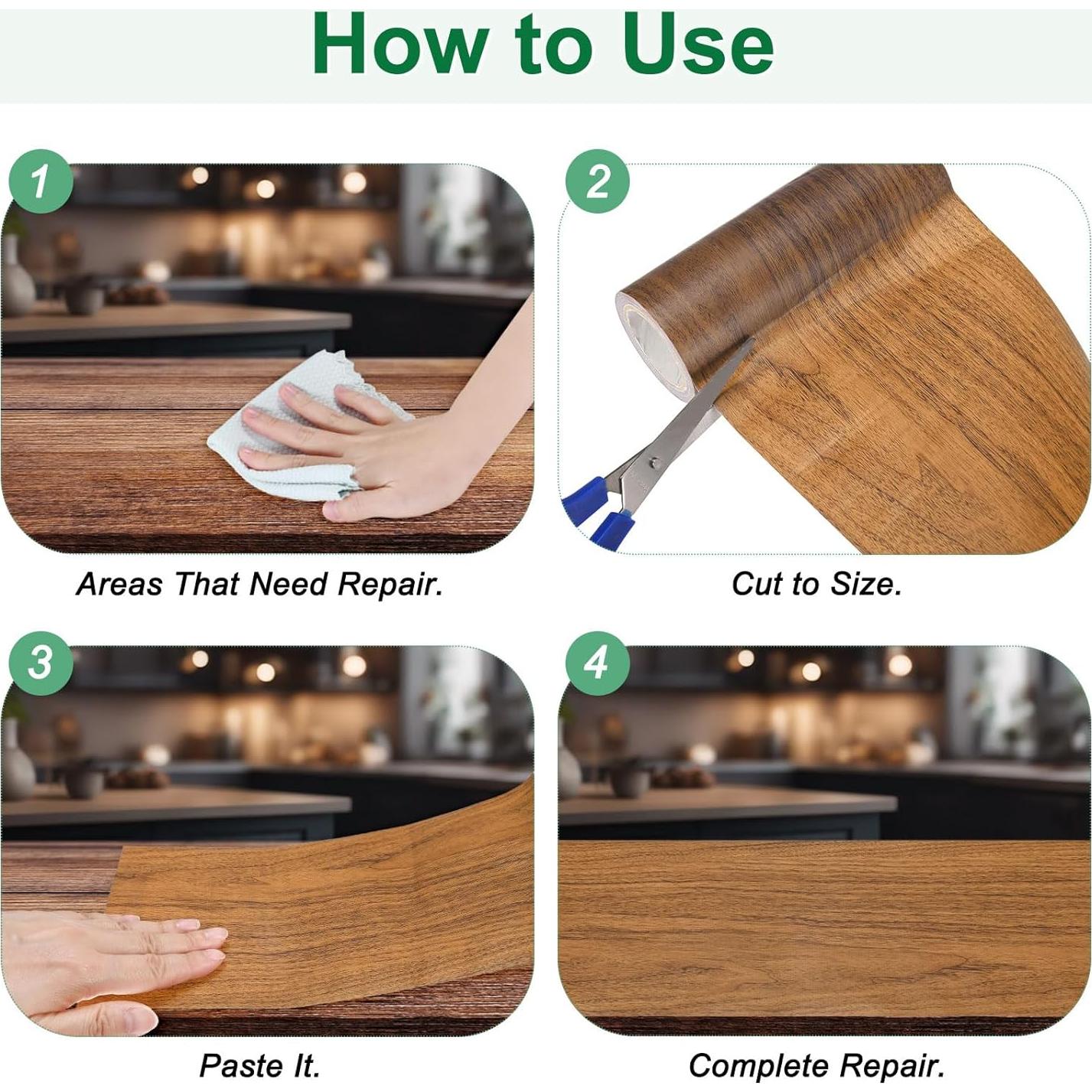 How to Use

1

Areas That Need Repair.

2

Cut to Size.

3

Paste It.

4

Complete Repair.