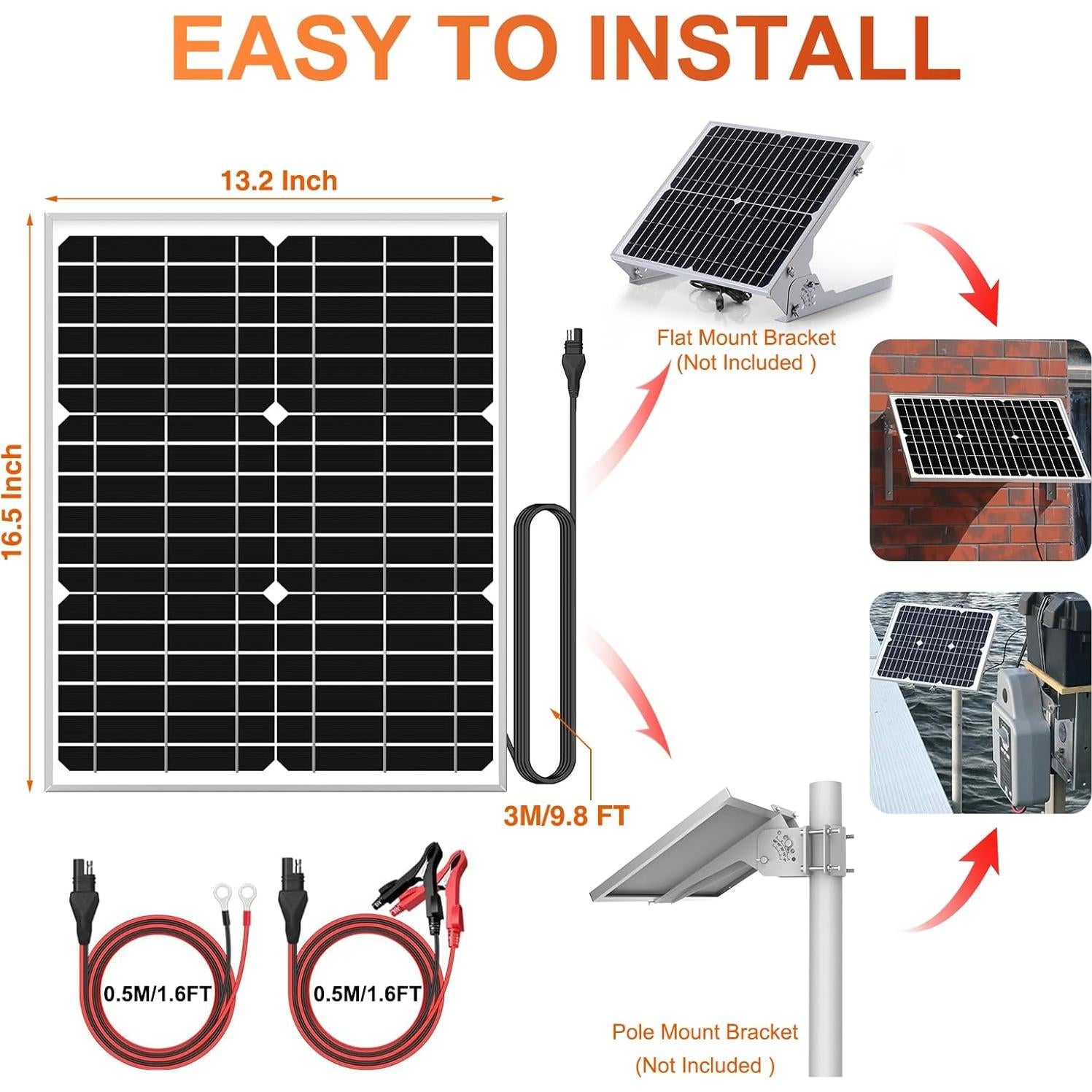 EASY TO INSTALL

13.2 Inch

16.5 Inch

Flat Mount Bracket
(Not Included )

3M/9.8 FT

0.5M/1.6FT

0.5M/1.6FT

Pole Mount Bracket
(Not Included )