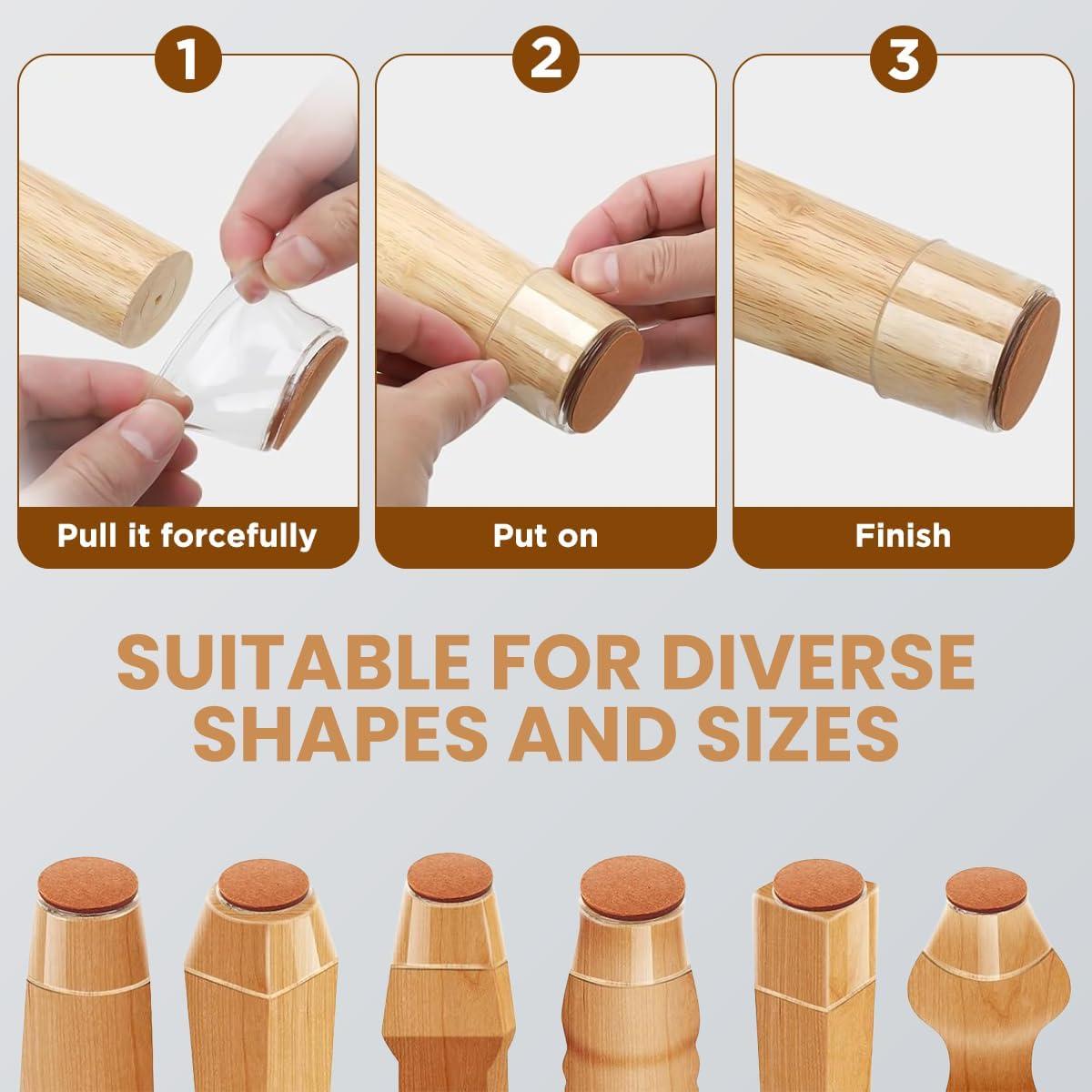 1

Pull it forcefully

2

Put on

3

Finish

SUITABLE FOR DIVERSE SHAPES AND SIZES