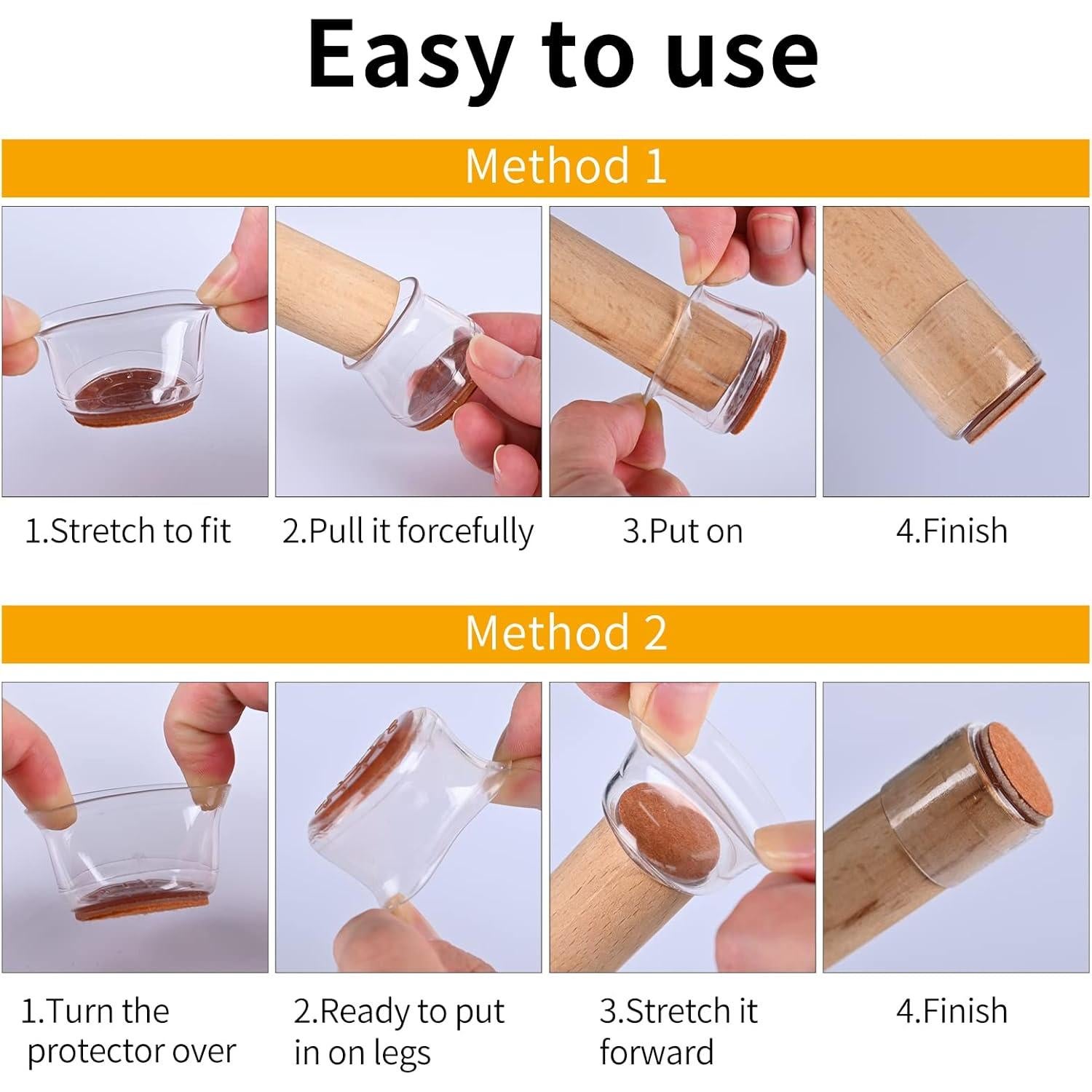 Easy to use

Method 1

1.Stretch to fit

2.Pull it forcefully

3.Put on

4.Finish

Method 2

1.Turn the protector over

2.Ready to put in on legs

3.Stretch it forward

4.Finish