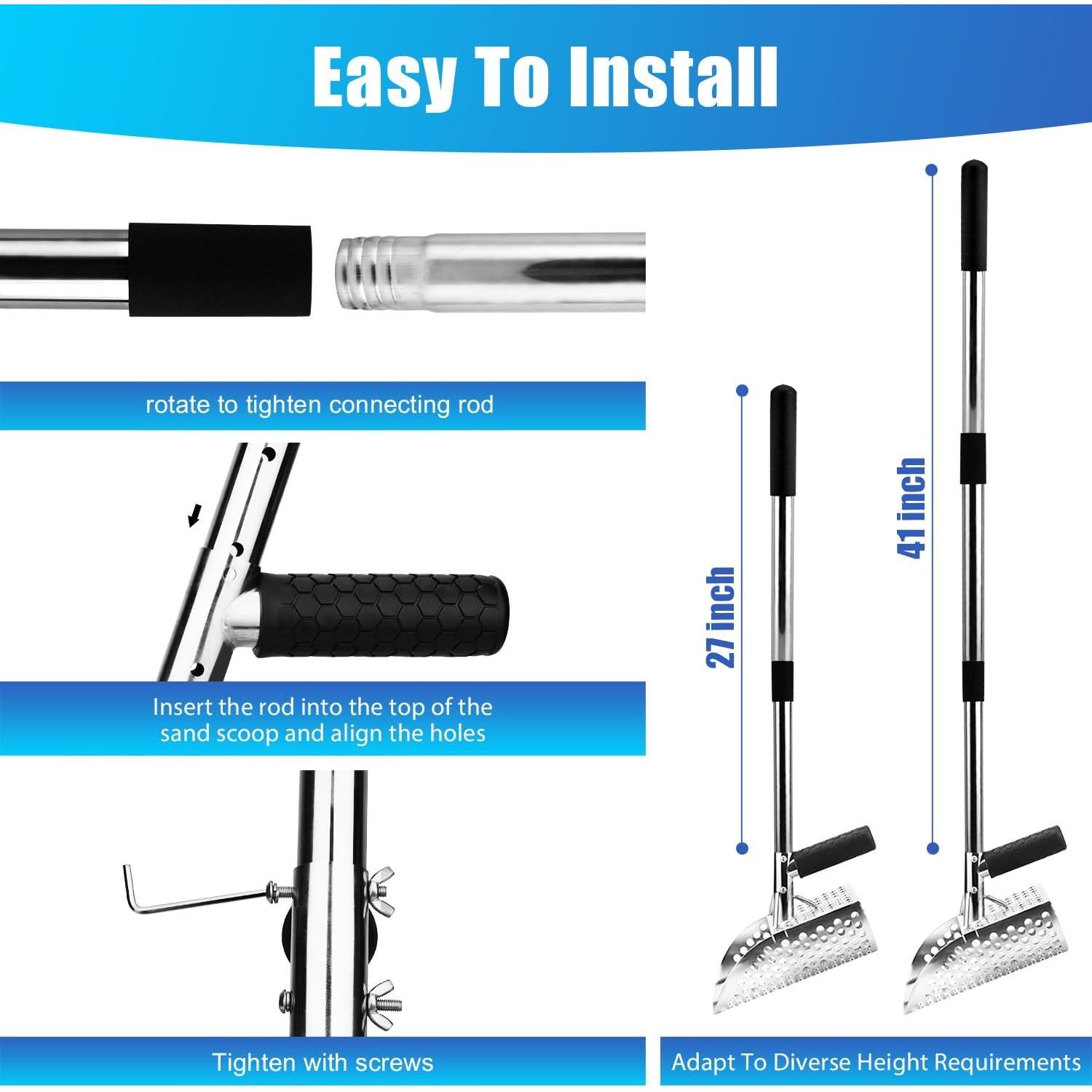 Easy To Install

rotate to tighten connecting rod

Insert the rod into the top of the sand scoop and align the holes

Tighten with screws

27 inch

41 inch

Adapt To Diverse Height Requirements