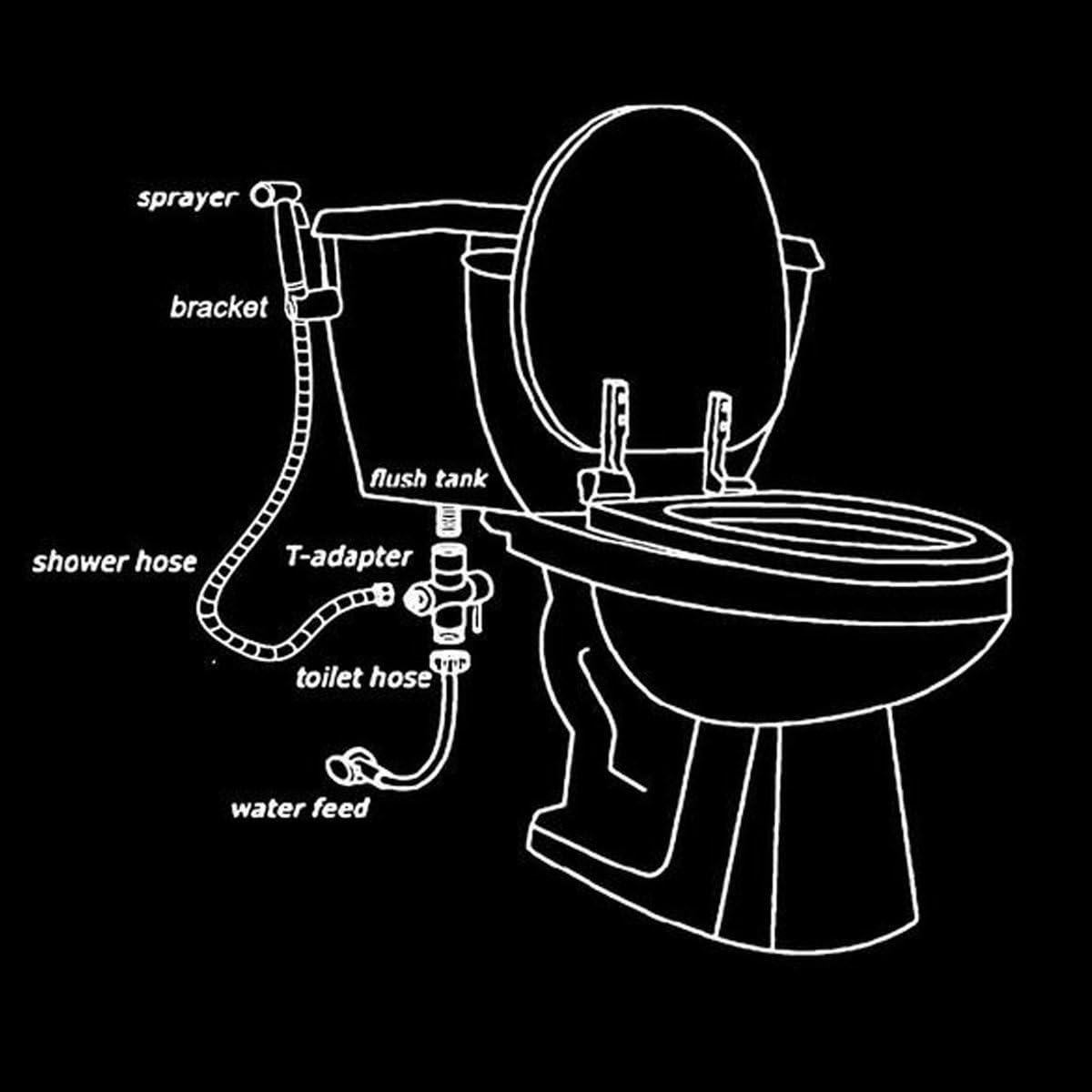 sprayer
bracket
flush tank
shower hose
T-adapter
toilet hose
water feed