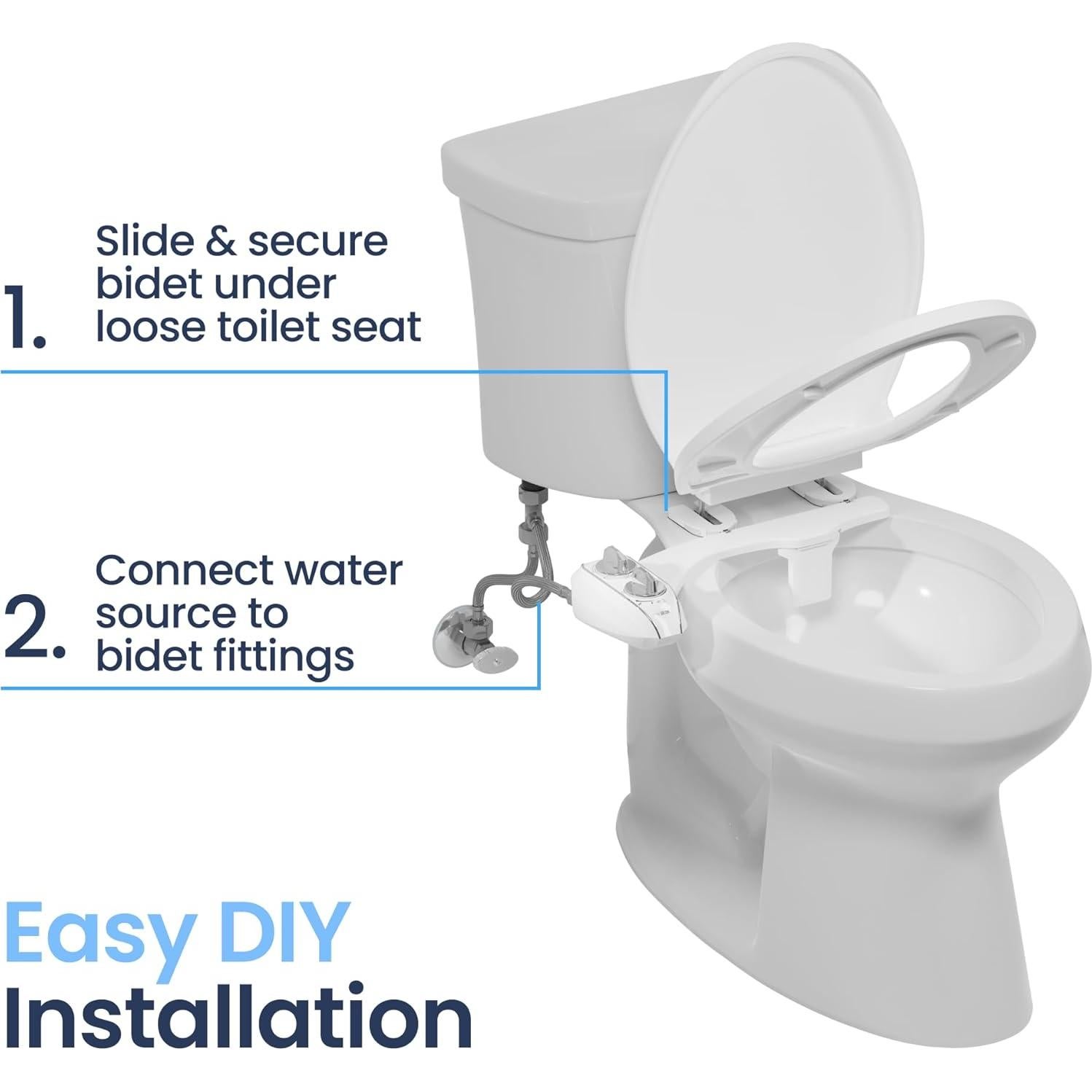 1. Slide & secure bidet under loose toilet seat

2. Connect water source to bidet fittings

Easy DIY Installation