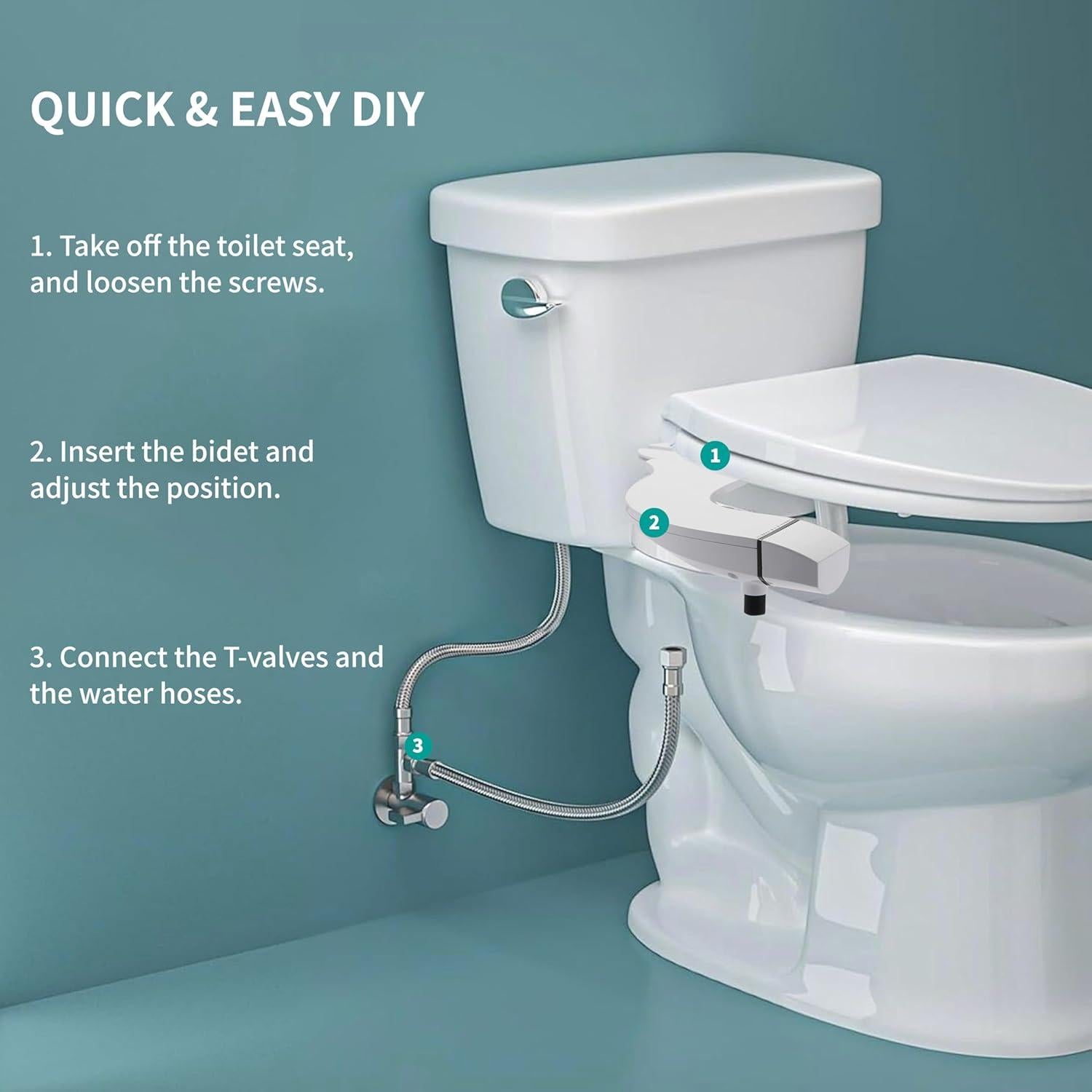 QUICK & EASY DIY

1. Take off the toilet seat, and loosen the screws.

2. Insert the bidet and adjust the position.

3. Connect the T-valves and the water hoses.

1

2

3