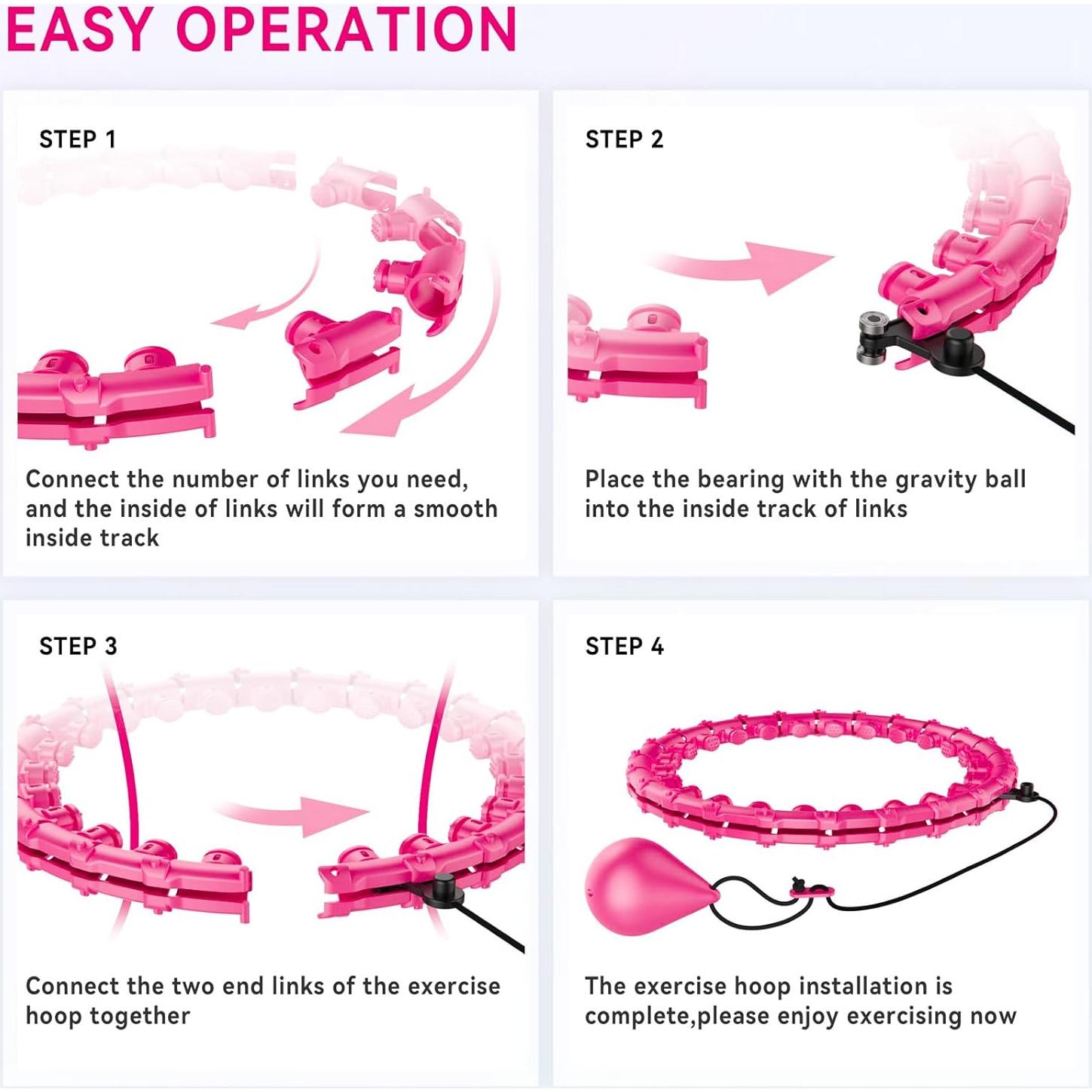 EASY OPERATION

STEP 1

Connect the number of links you need, and the inside of links will form a smooth inside track

STEP 2

Place the bearing with the gravity ball into the inside track of links

STEP 3

Connect the two end links of the exercise hoop together

STEP 4

The exercise hoop installation is complete,please enjoy exercising now