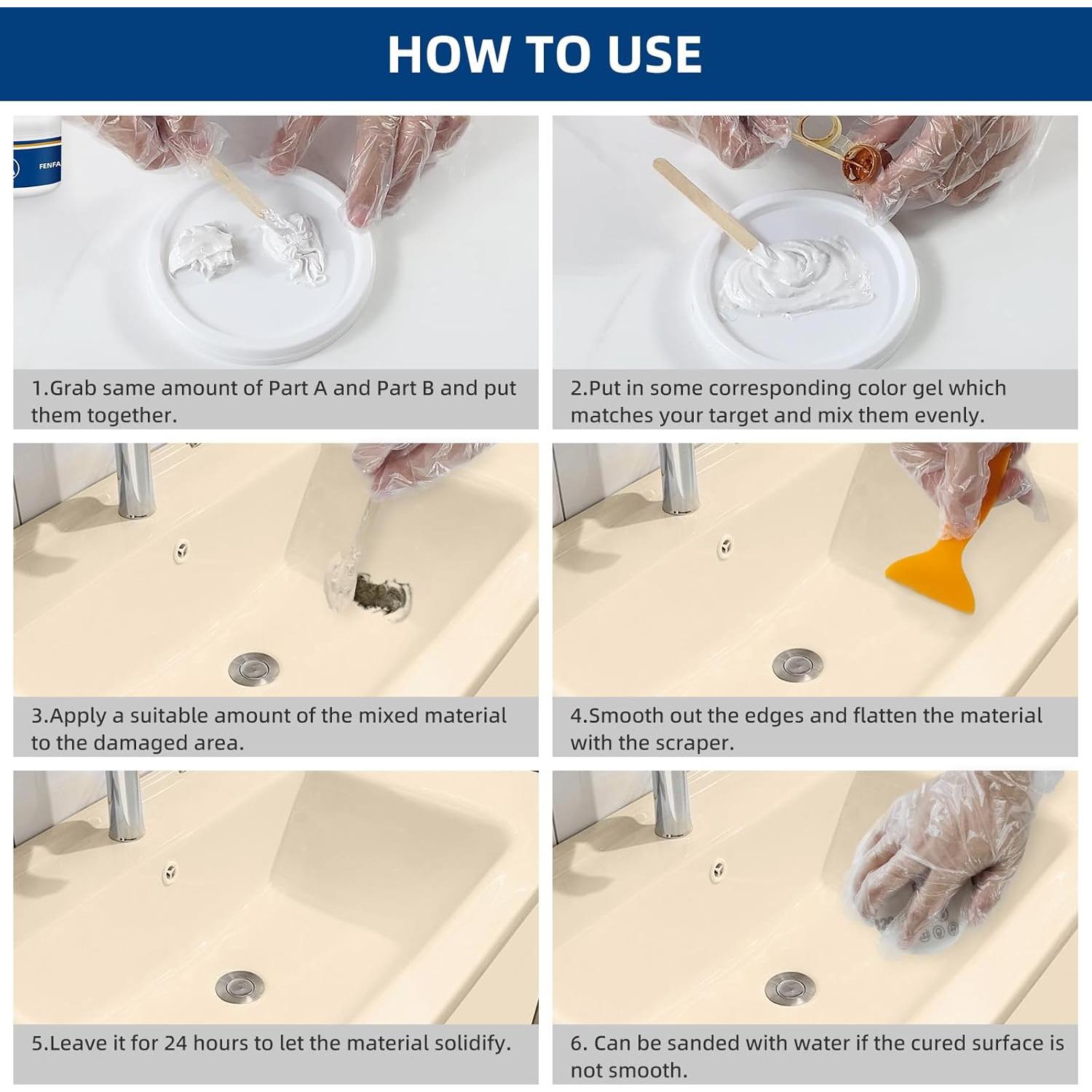 HOW TO USE

FENFA

1.Grab same amount of Part A and Part B and put them together.

2.Put in some corresponding color gel which matches your target and mix them evenly.

3.Apply a suitable amount of the mixed material to the damaged area.

4.Smooth out the edges and flatten the material with the scraper.

5.Leave it for 24 hours to let the material solidify.

6. Can be sanded with water if the cured surface is not smooth.