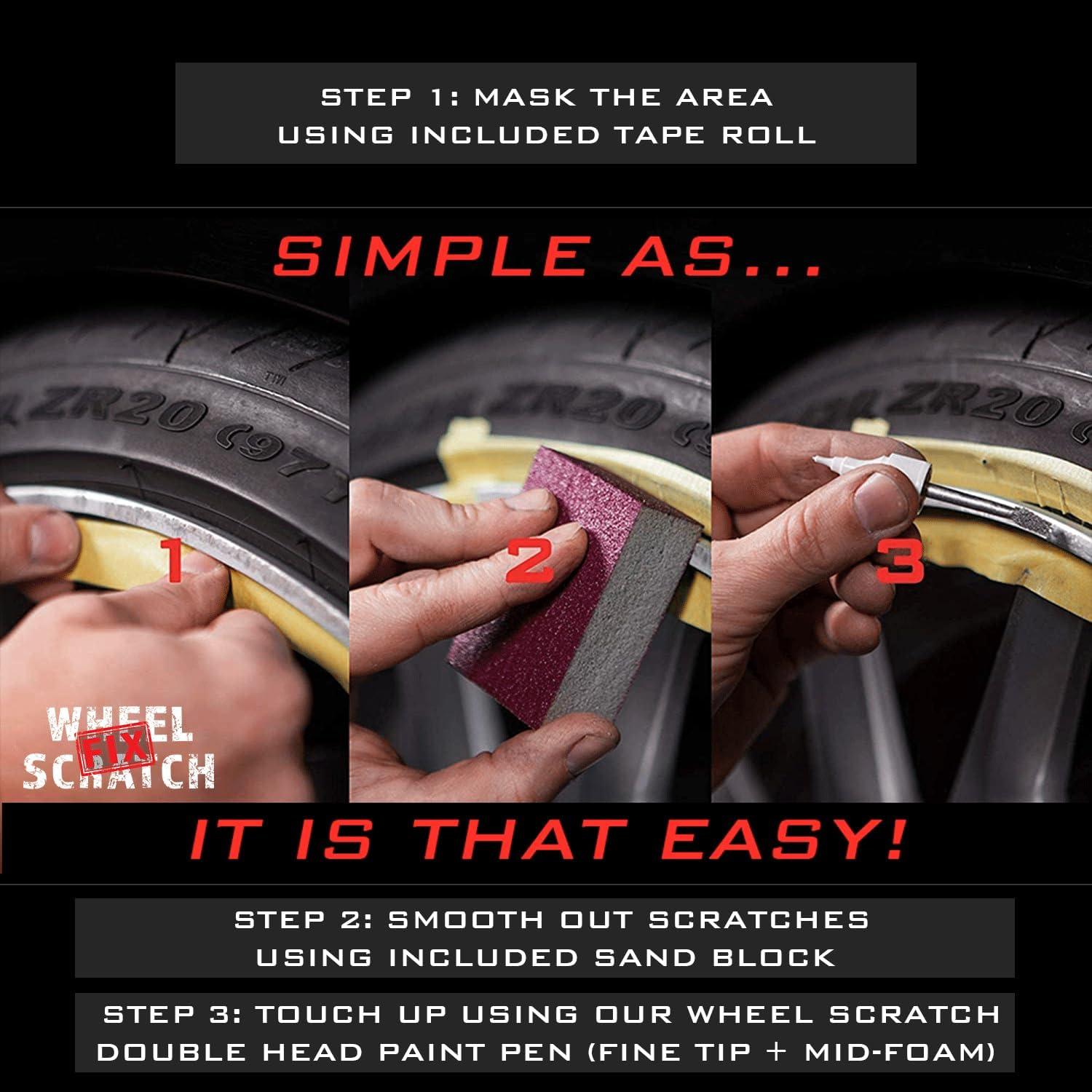 STEP 1: MASK THE AREA USING INCLUDED TAPE ROLL

SIMPLE AS...

ZR20 (97

ZR20

ZR20

1

2

3

WHEEL FIX SCRATCH

IT IS THAT EASY!

STEP 2: SMOOTH OUT SCRATCHES USING INCLUDED SAND BLOCK

STEP 3: TOUCH UP USING OUR WHEEL SCRATCH DOUBLE HEAD PAINT PEN (FINE TIP + MID-FOAM)