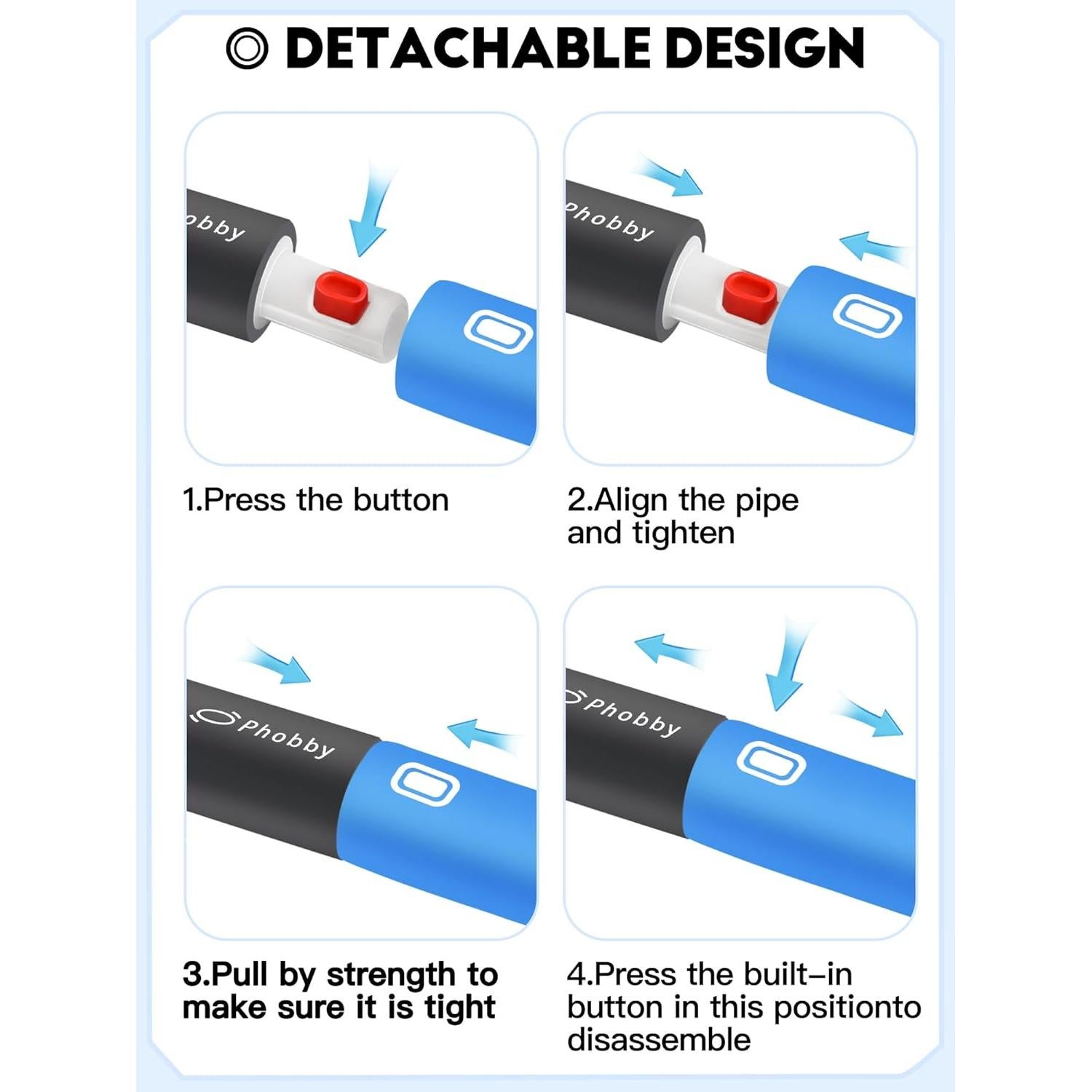 ◎ DETACHABLE DESIGN

obby

1.Press the button

Phobby

2.Align the pipe and tighten

Phobby

3.Pull by strength to make sure it is tight

Phobby

4.Press the built-in button in this positionto disassemble