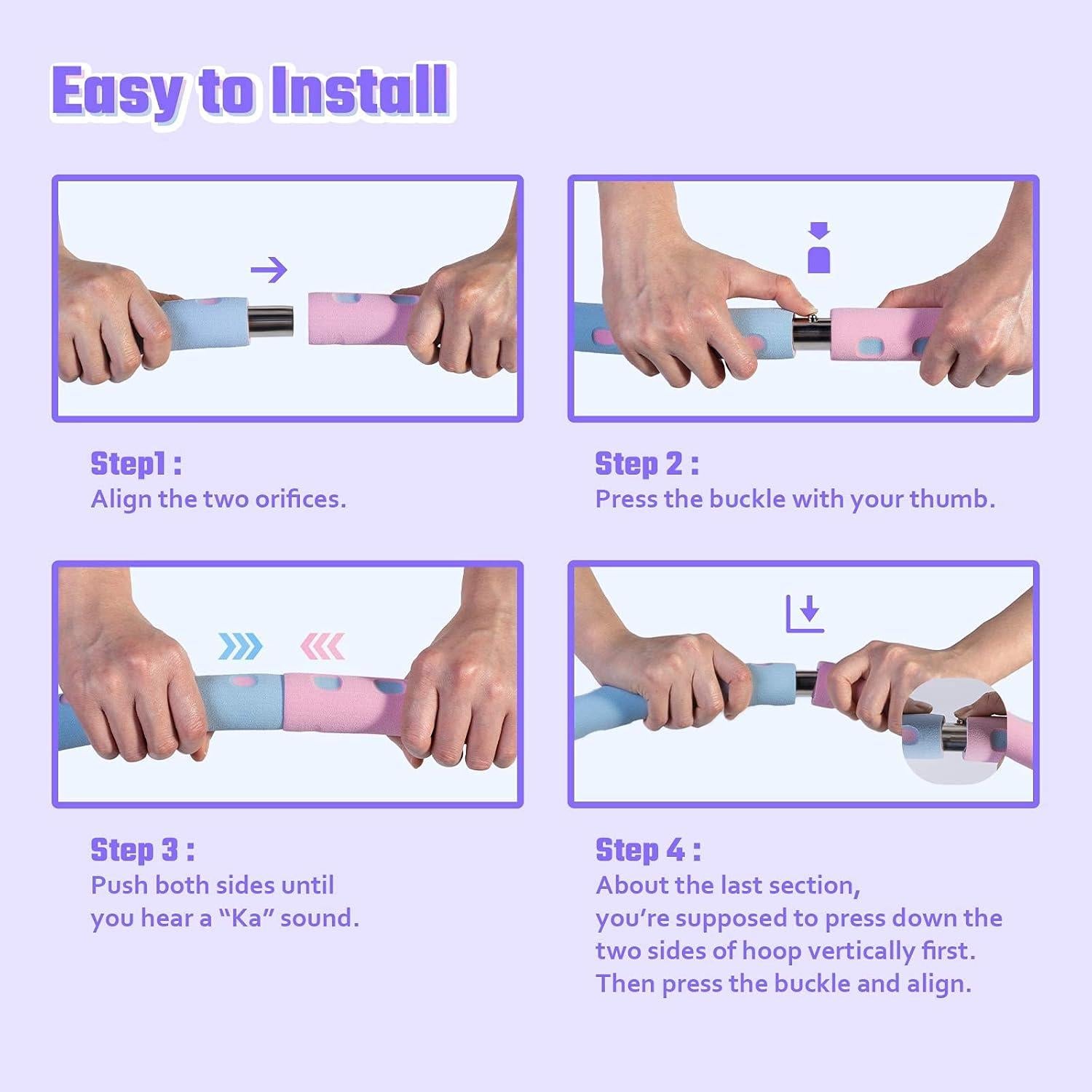 Easy to Install

Step1 :
Align the two orifices.

Step 2 :
Press the buckle with your thumb.

Step 3 :
Push both sides until you hear a “Ka” sound.

Step 4 :
About the last section, you’re supposed to press down the two sides of hoop vertically first. Then press the buckle and align.