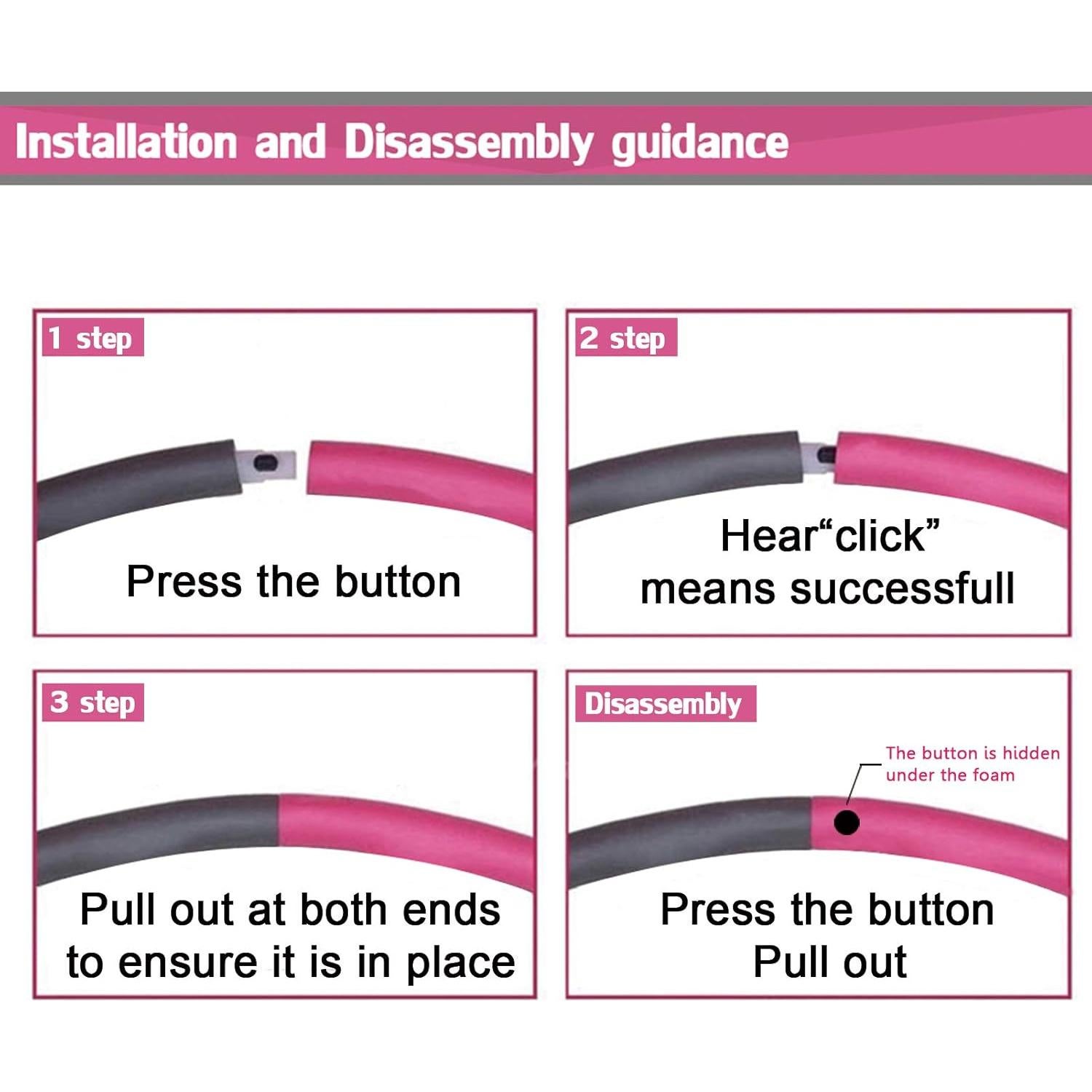 Installation and Disassembly guidance

1 step

Press the button

2 step

Hear“click”
means successfull

3 step

Pull out at both ends
to ensure it is in place

Disassembly

The button is hidden
under the foam

Press the button
Pull out