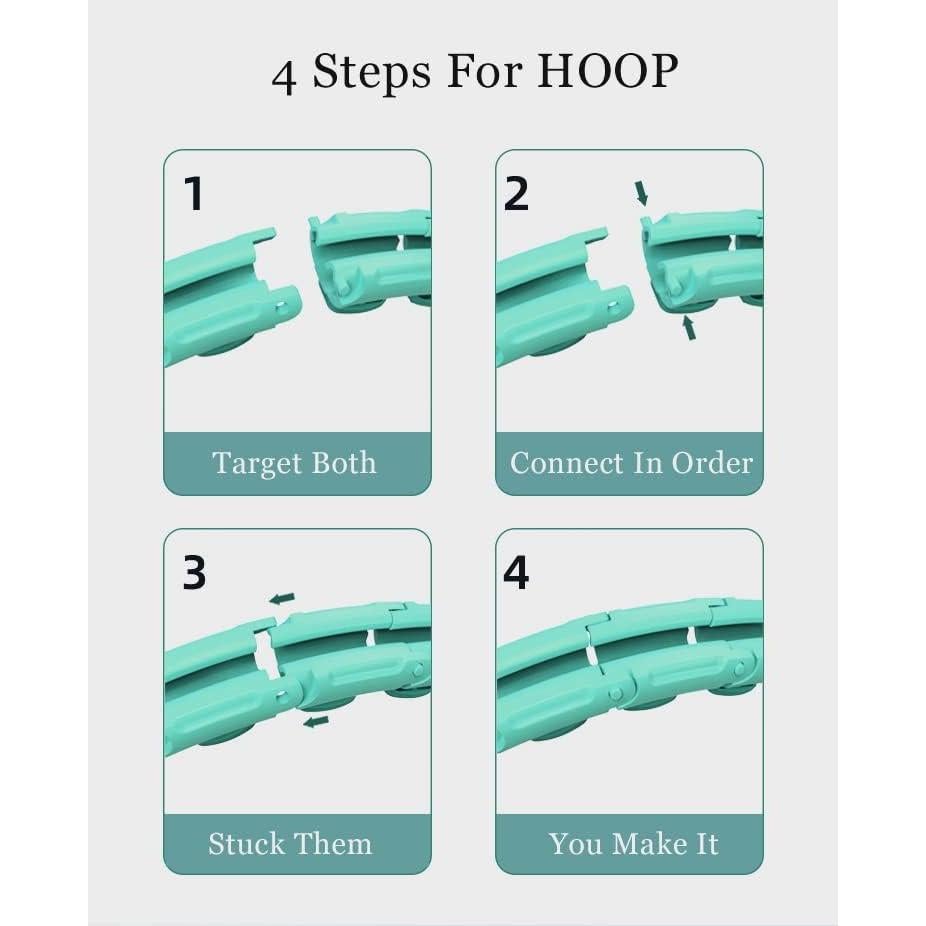 4 Steps For HOOP

1

Target Both

2

Connect In Order

3

Stuck Them

4

You Make It