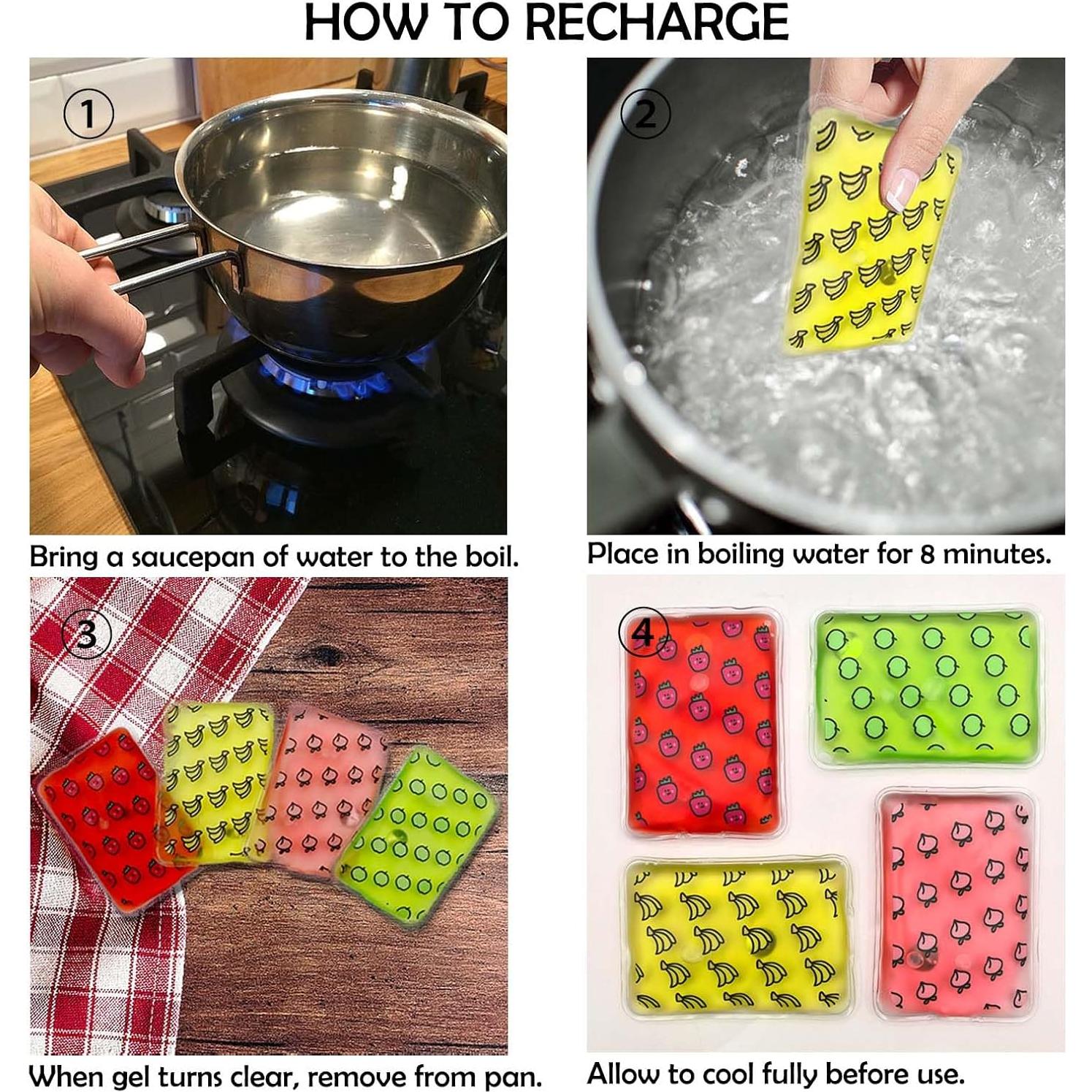 HOW TO RECHARGE

①

Bring a saucepan of water to the boil.

②

Place in boiling water for 8 minutes.

③

When gel turns clear, remove from pan.

④

Allow to cool fully before use.