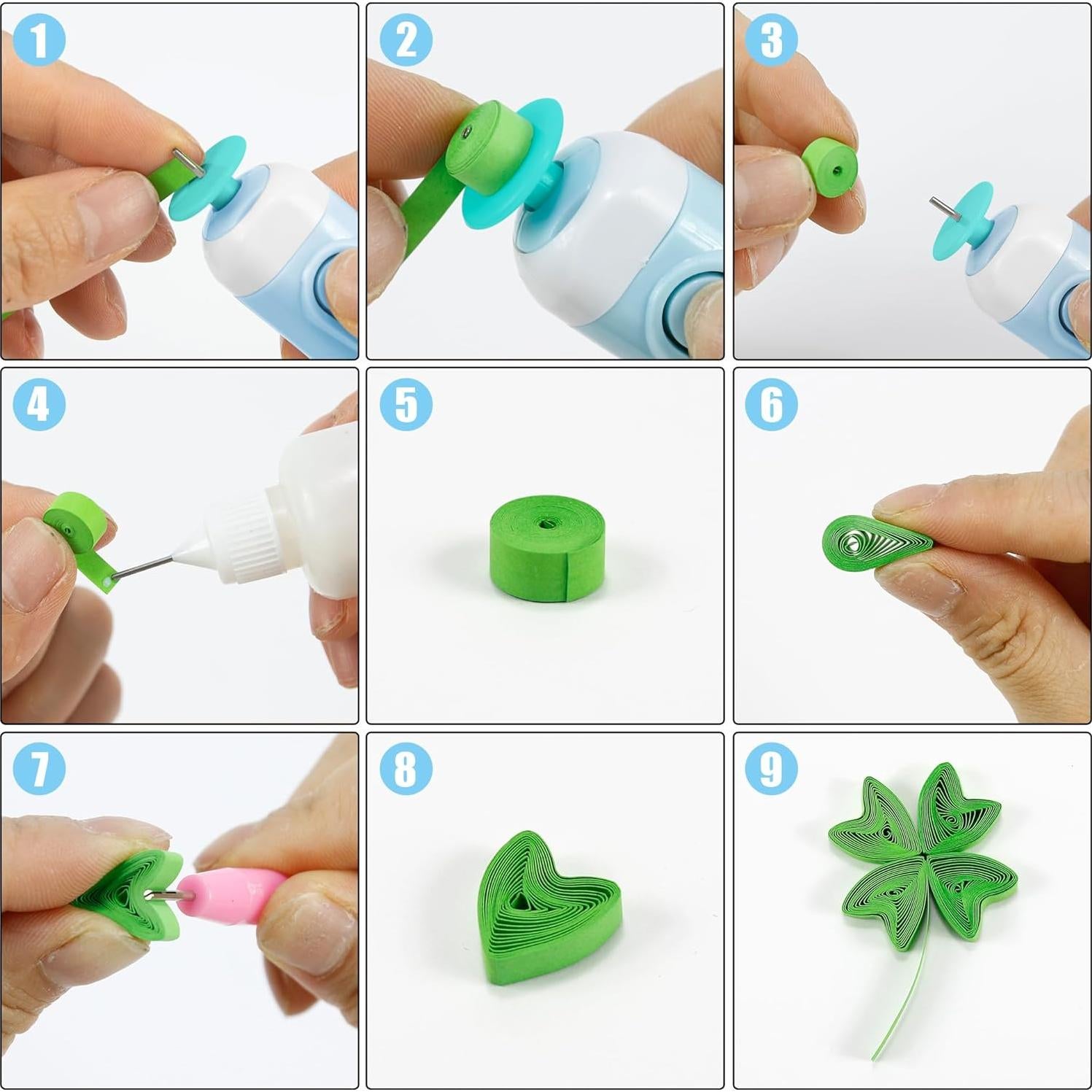 1

2

3

4

5

6

7

8

9