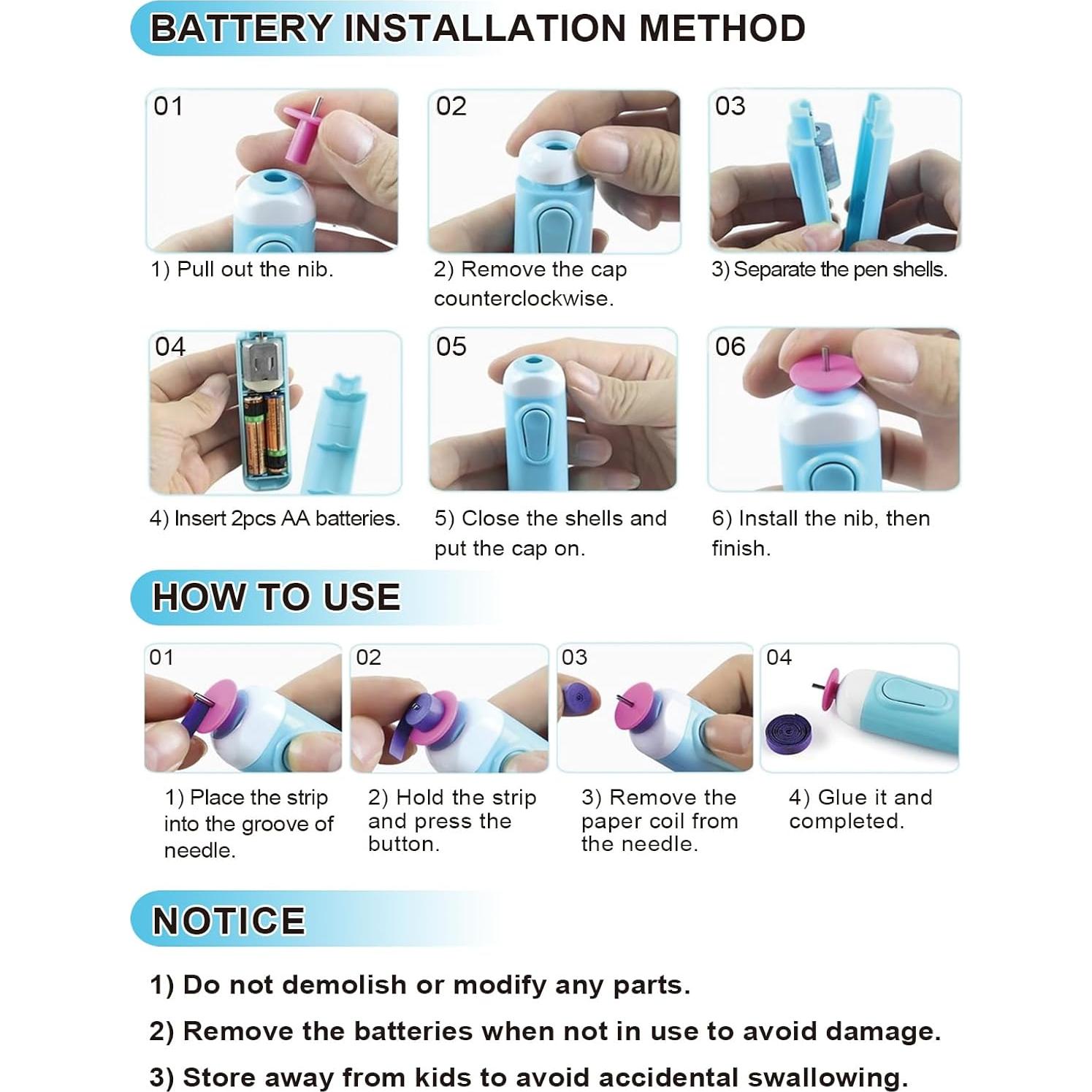 BATTERY INSTALLATION METHOD

01

1) Pull out the nib.

02

2) Remove the cap counterclockwise.

03

3) Separate the pen shells.

04

4) Insert 2pcs AA batteries.

05

5) Close the shells and put the cap on.

06

6) Install the nib, then finish.

HOW TO USE

01

1) Place the strip into the groove of needle.

02

2) Hold the strip and press the button.

03

3) Remove the paper coil from the needle.

04

4) Glue it and completed.

NOTICE

1) Do not demolish or modify any parts.

2) Remove the batteries when not in use to avoid damage.

3) Store away from kids to avoid accidental swallowing.