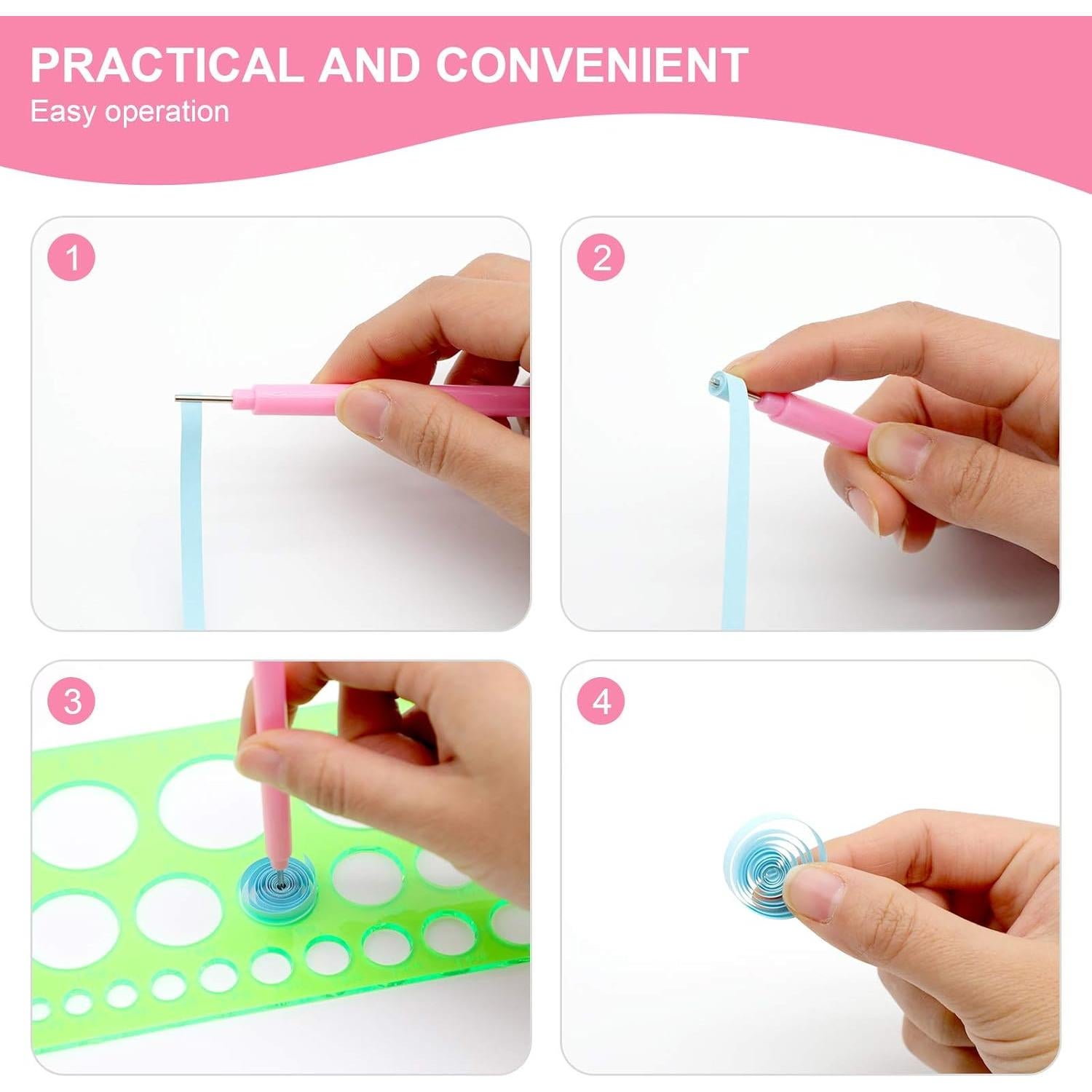 PRACTICAL AND CONVENIENT
Easy operation

1

2

3

4