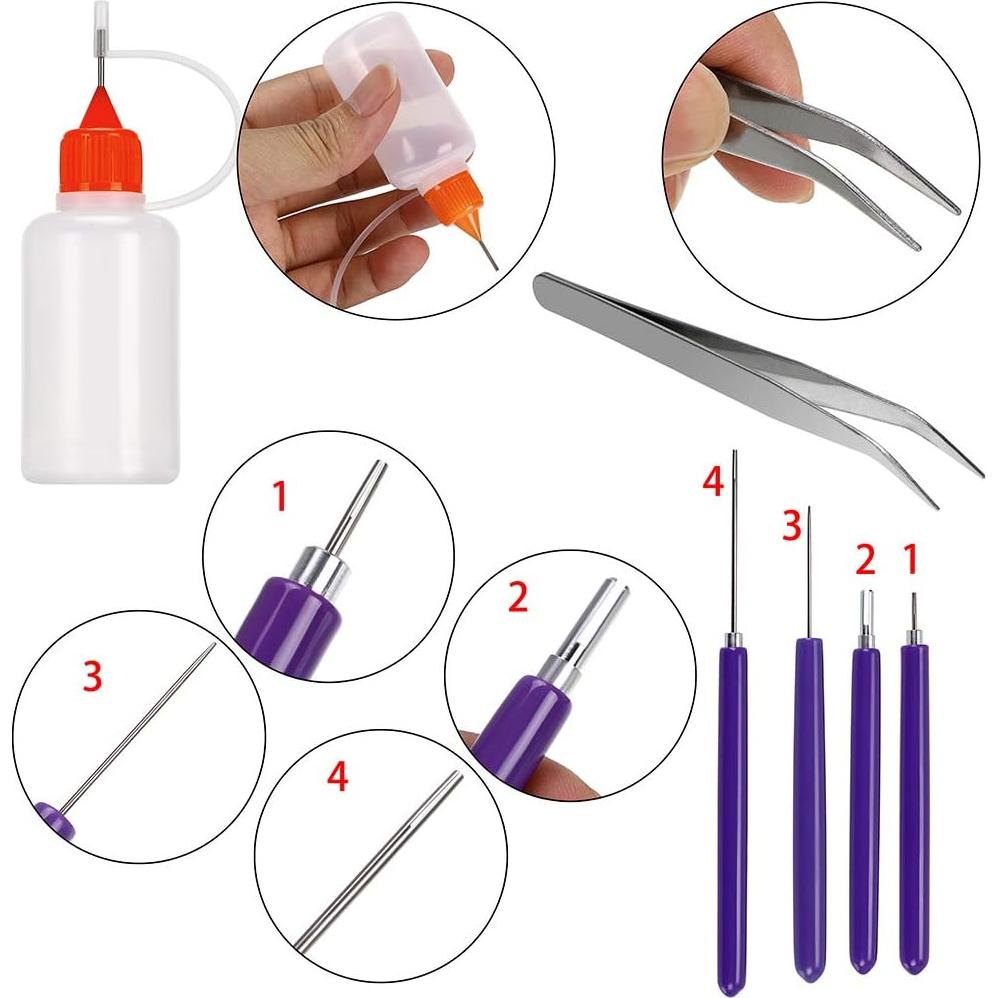 1

2

3

4

4
3
2
1