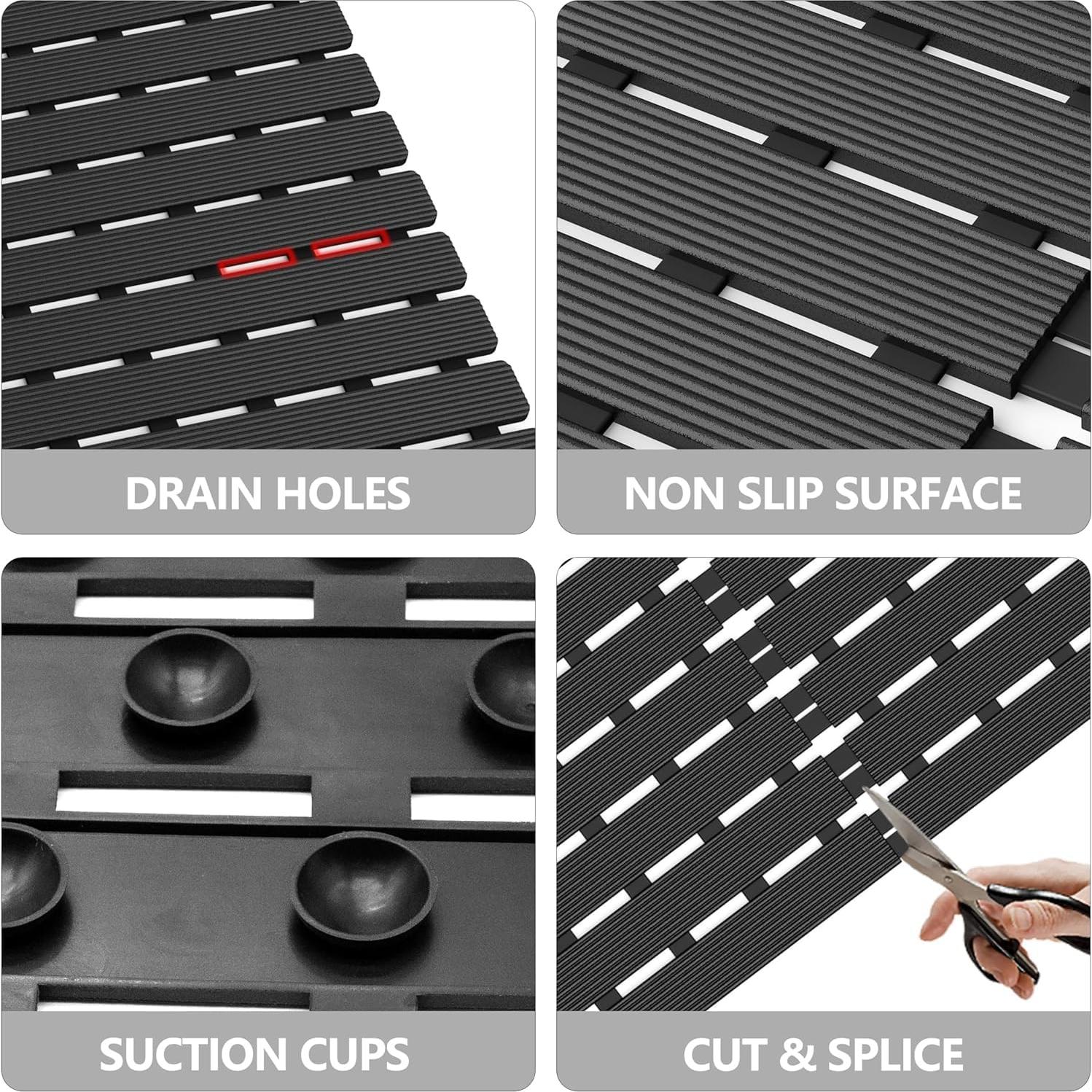 DRAIN HOLES

NON SLIP SURFACE

SUCTION CUPS

CUT & SPLICE