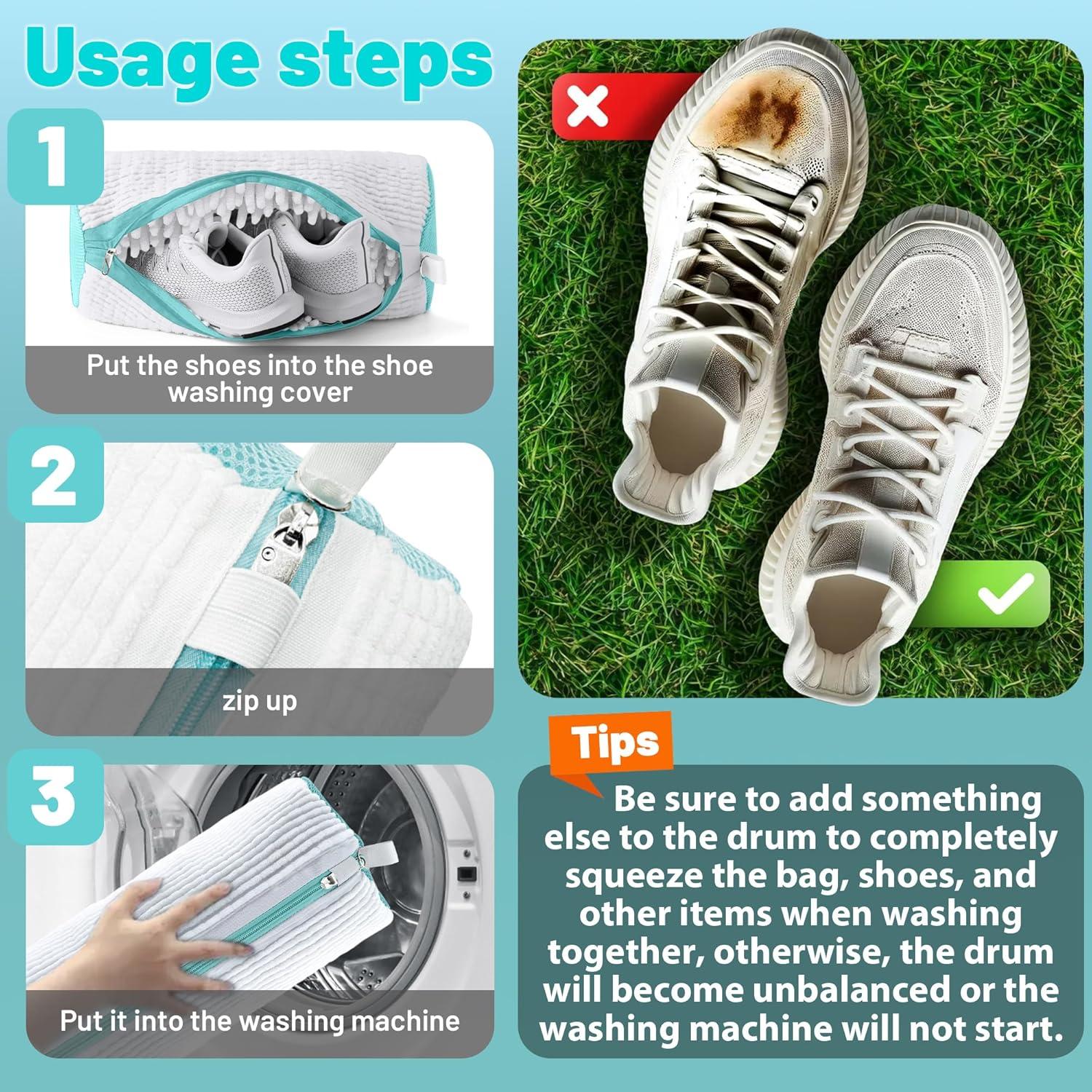 Usage steps

1

Put the shoes into the shoe washing cover

2

zip up

3

Put it into the washing machine

Tips

Be sure to add something else to the drum to completely squeeze the bag, shoes, and other items when washing together, otherwise, the drum will become unbalanced or the washing machine will not start.