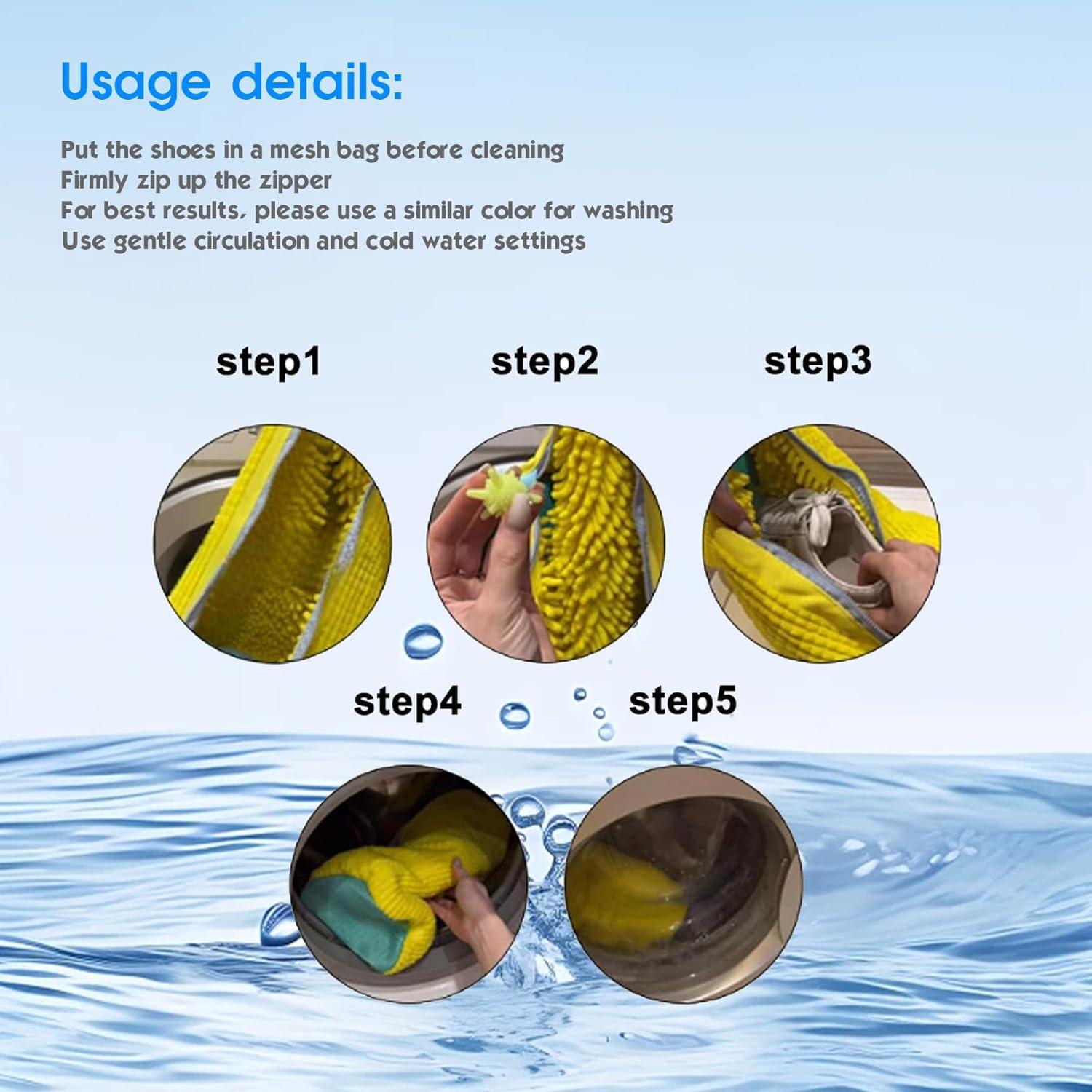 Usage details:

Put the shoes in a mesh bag before cleaning
Firmly zip up the zipper
For best results, please use a similar color for washing
Use gentle circulation and cold water settings

step1

step2

step3

step4

step5