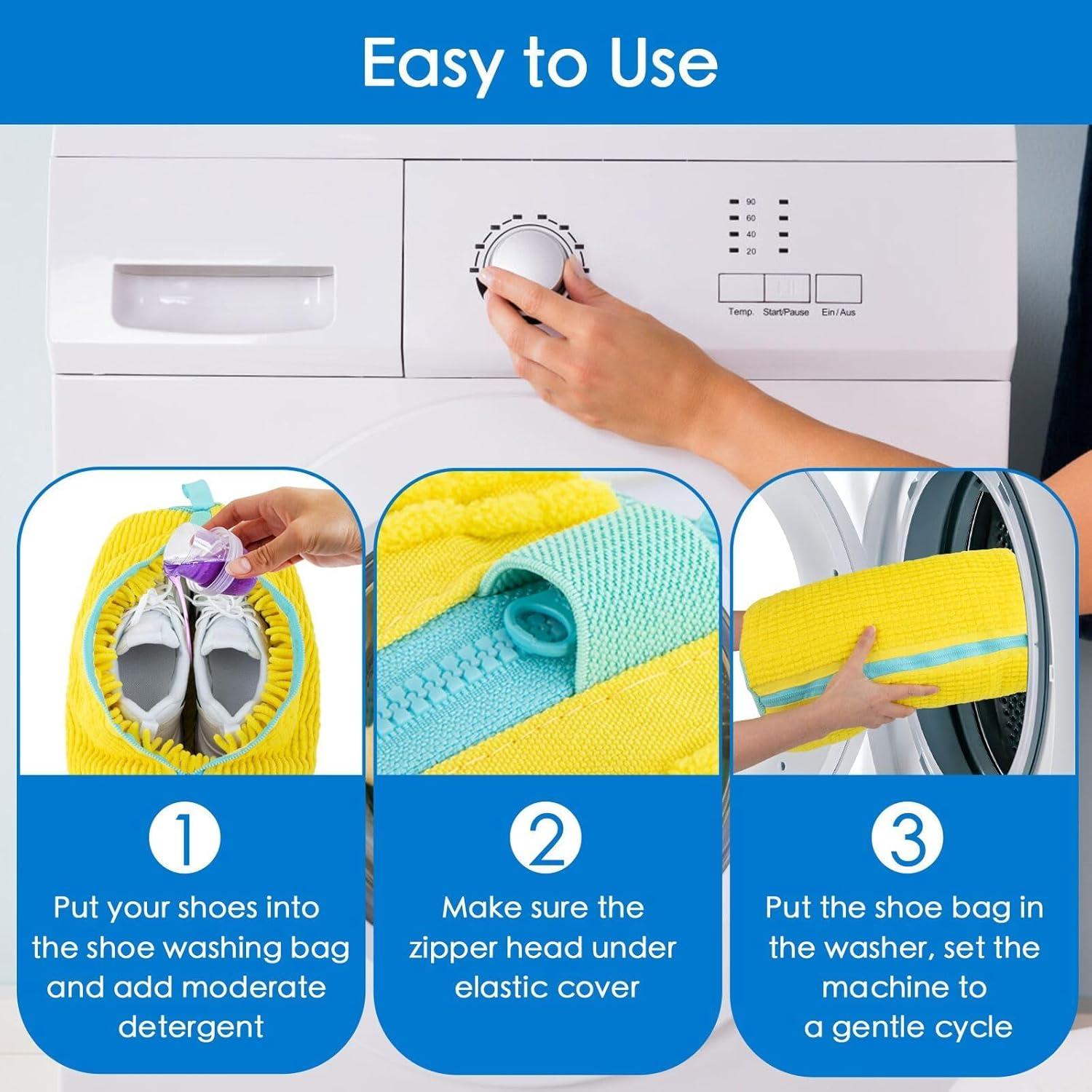 Easy to Use

90
60
40
20

Temp. Start/Pause Ein / Aus

1
Put your shoes into the shoe washing bag and add moderate detergent

2
Make sure the zipper head under elastic cover

3
Put the shoe bag in the washer, set the machine to a gentle cycle