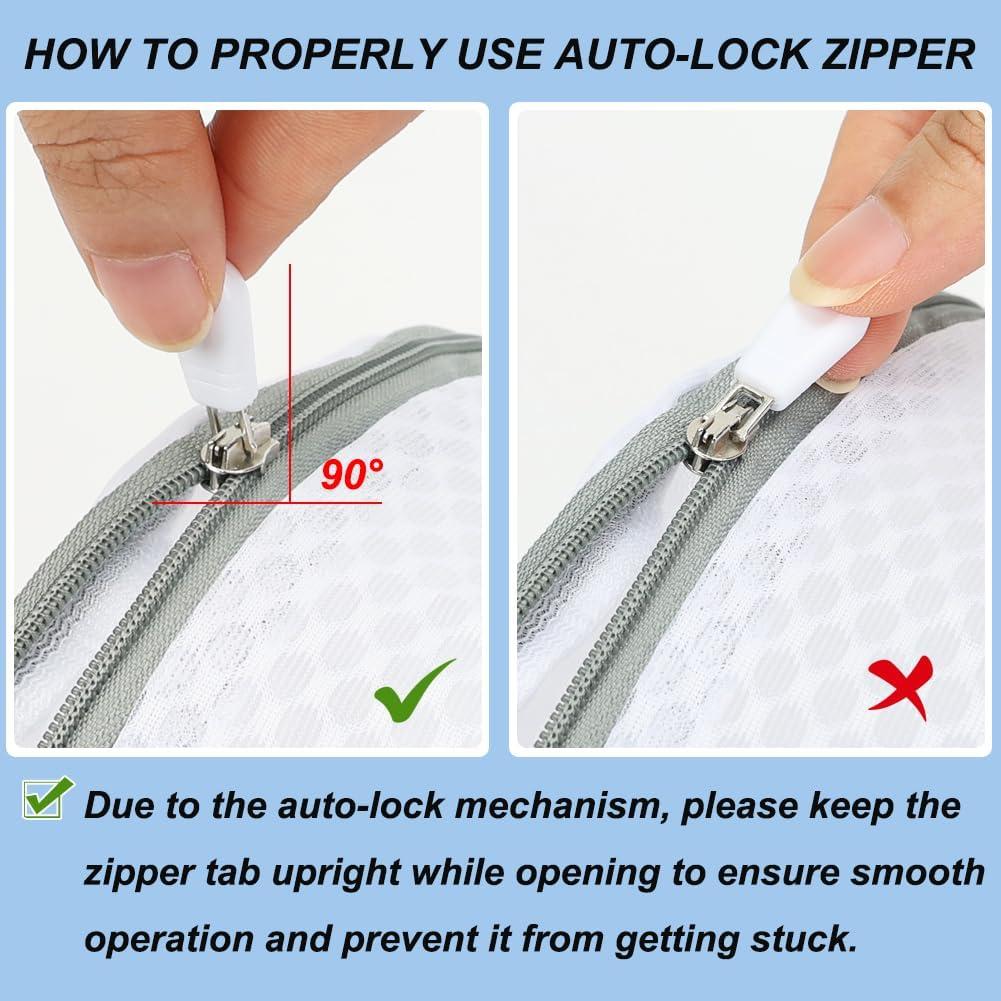 HOW TO PROPERLY USE AUTO-LOCK ZIPPER

90°

Due to the auto-lock mechanism, please keep the zipper tab upright while opening to ensure smooth operation and prevent it from getting stuck.