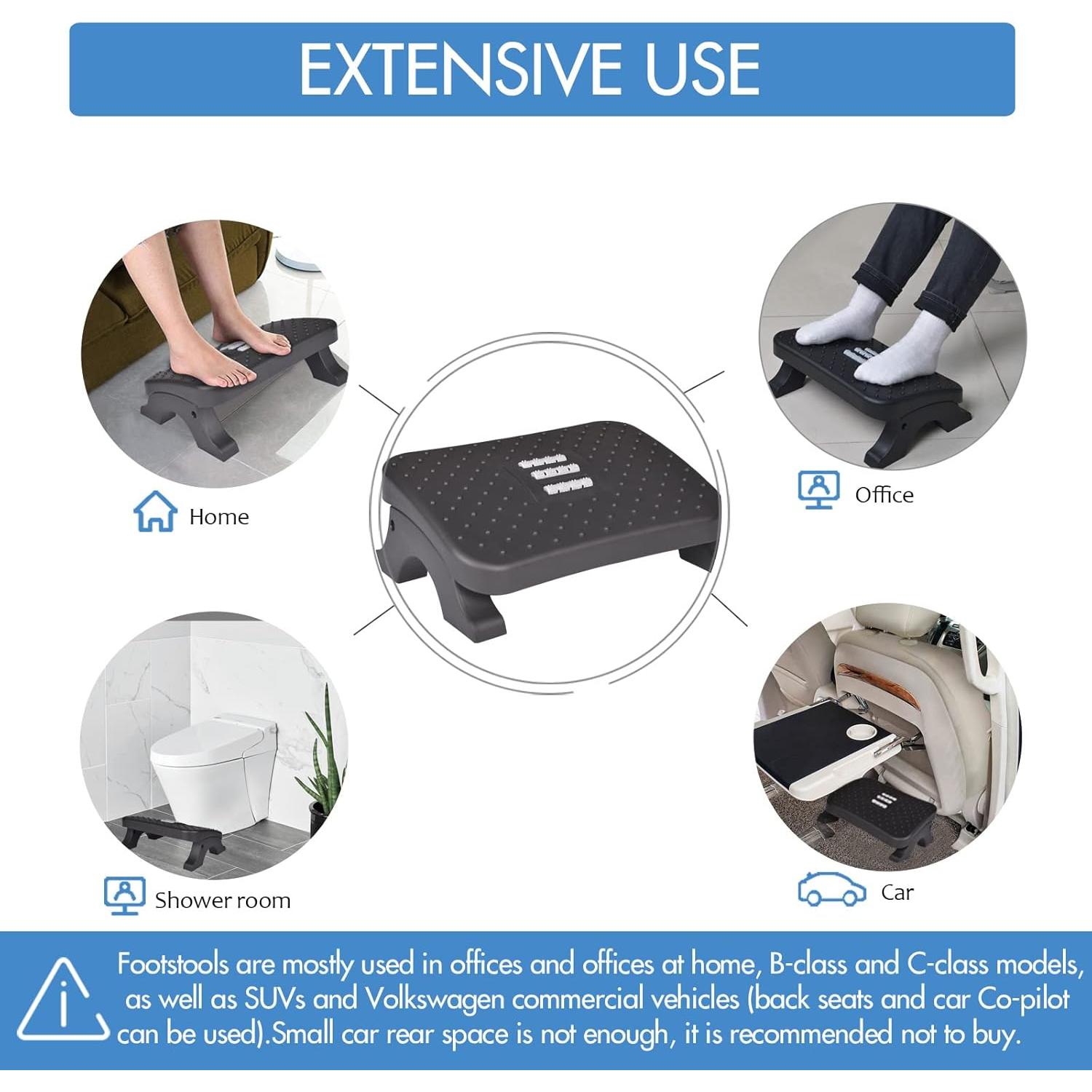 EXTENSIVE USE

Home

Office

Shower room

Car

Footstools are mostly used in offices and offices at home, B-class and C-class models, as well as SUVs and Volkswagen commercial vehicles (back seats and car Co-pilot can be used).Small car rear space is not enough, it is recommended not to buy.