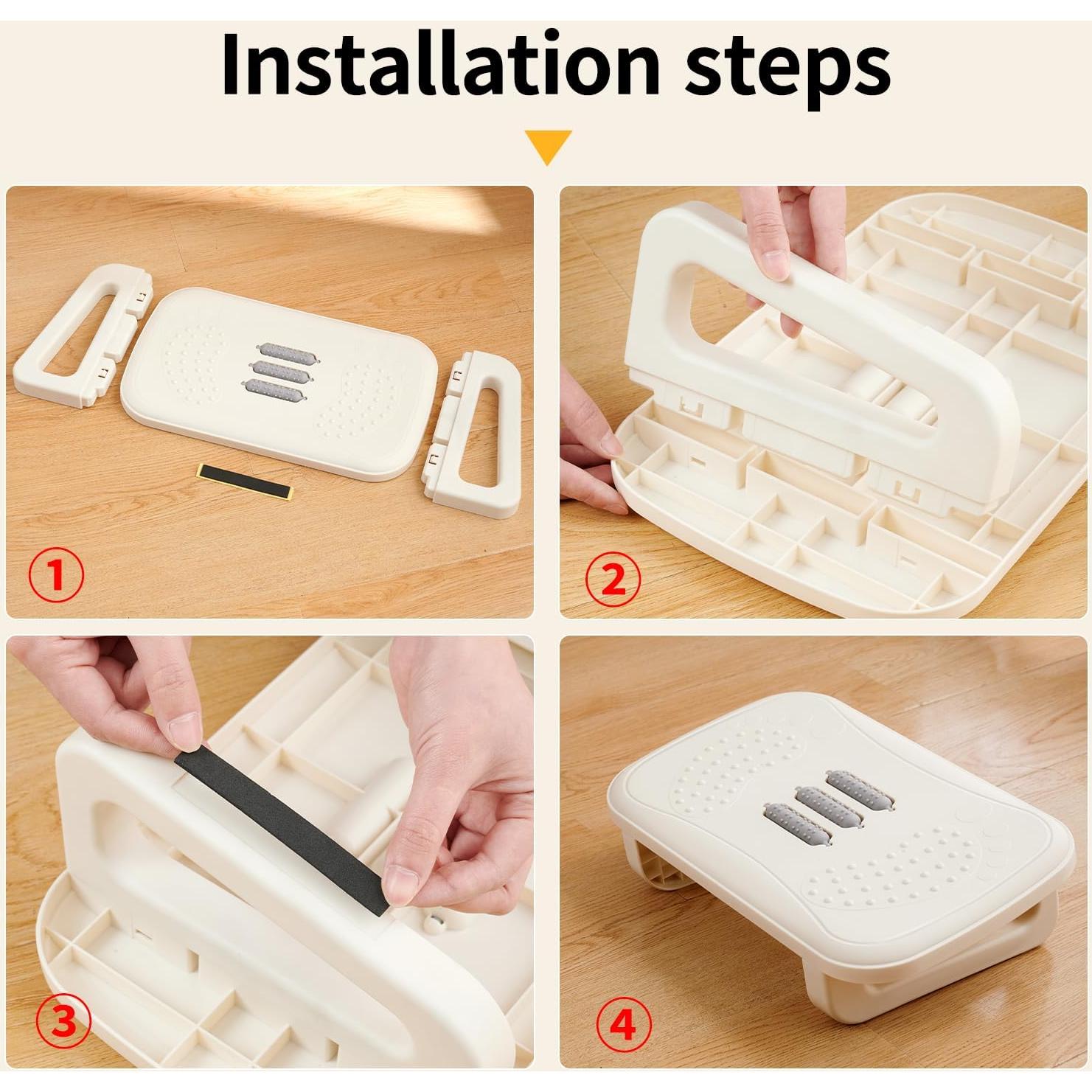 Installation steps

①

②

③

④