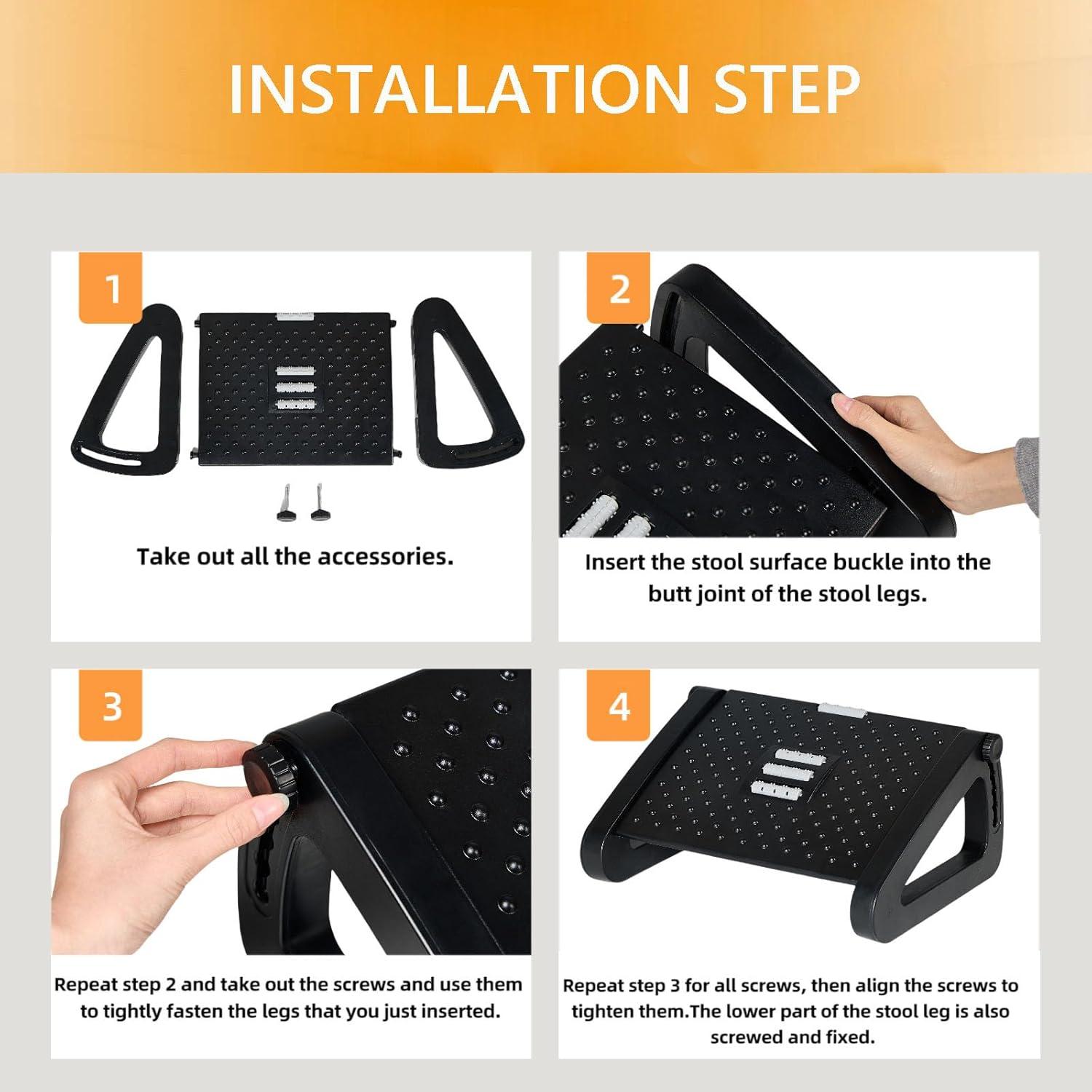 INSTALLATION STEP

1

Take out all the accessories.

2

Insert the stool surface buckle into the butt joint of the stool legs.

3

Repeat step 2 and take out the screws and use them to tightly fasten the legs that you just inserted.

4

Repeat step 3 for all screws, then align the screws to tighten them.The lower part of the stool leg is also screwed and fixed.