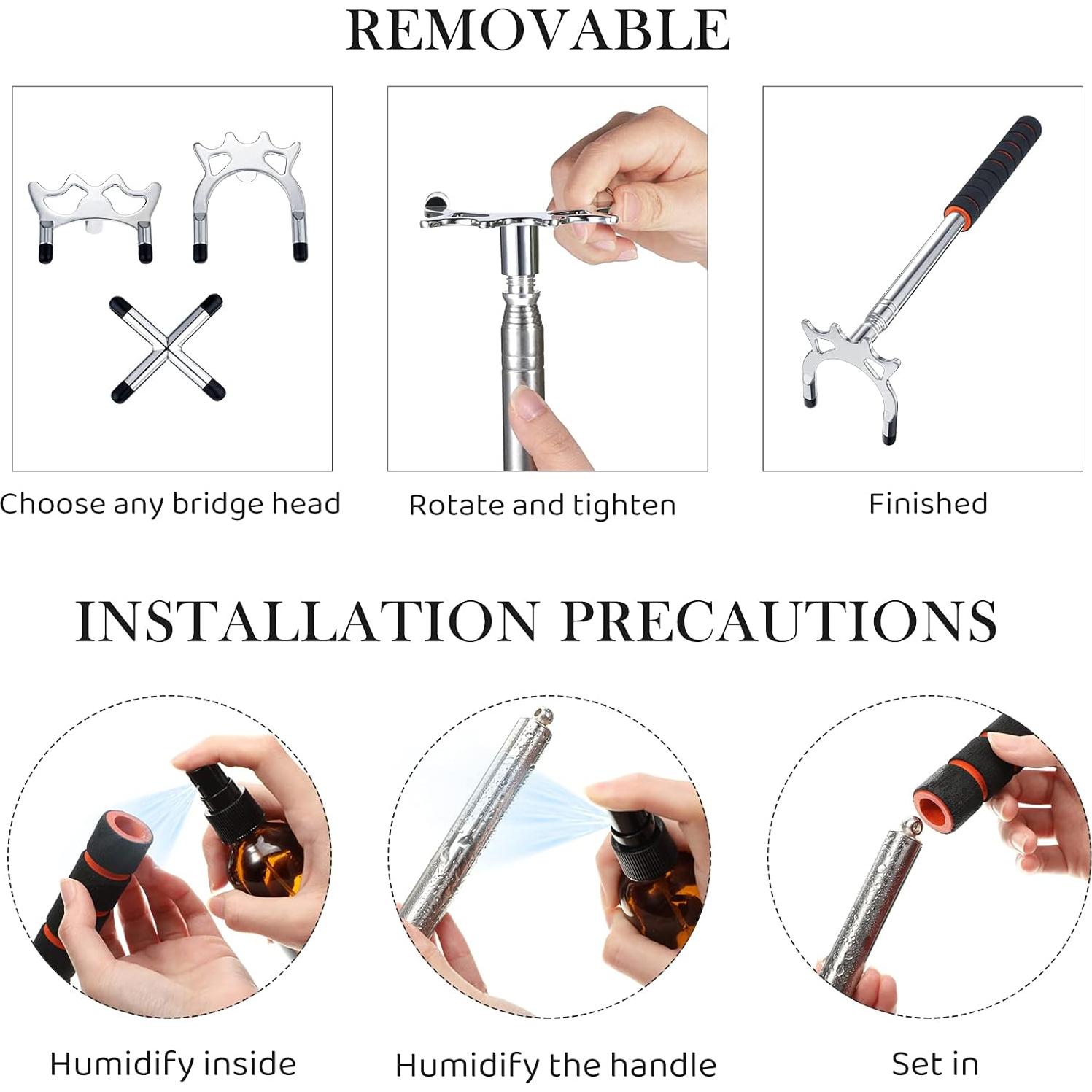 REMOVABLE

Choose any bridge head

Rotate and tighten

Finished

INSTALLATION PRECAUTIONS

Humidify inside

Humidify the handle

Set in