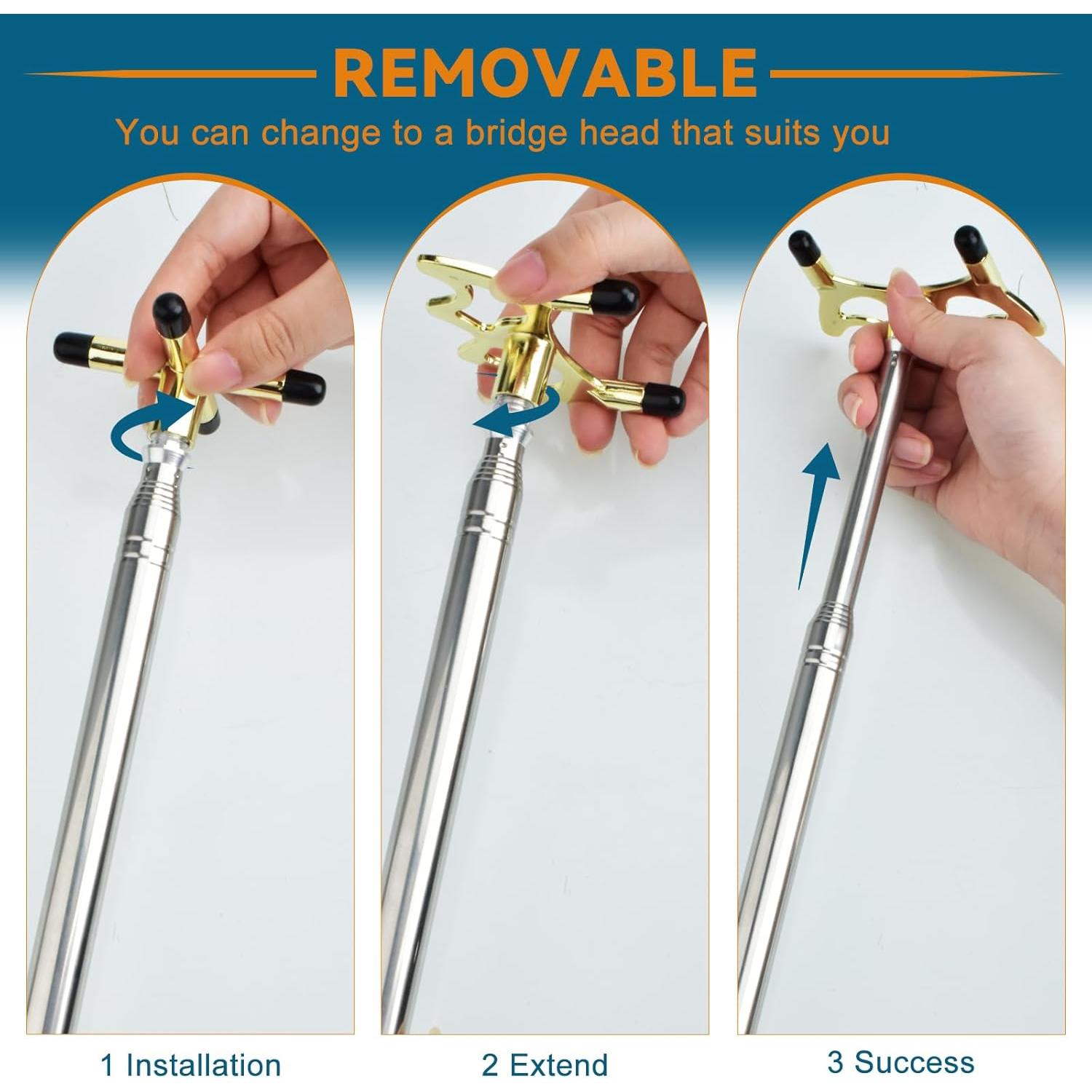 REMOVABLE

You can change to a bridge head that suits you

1 Installation

2 Extend

3 Success