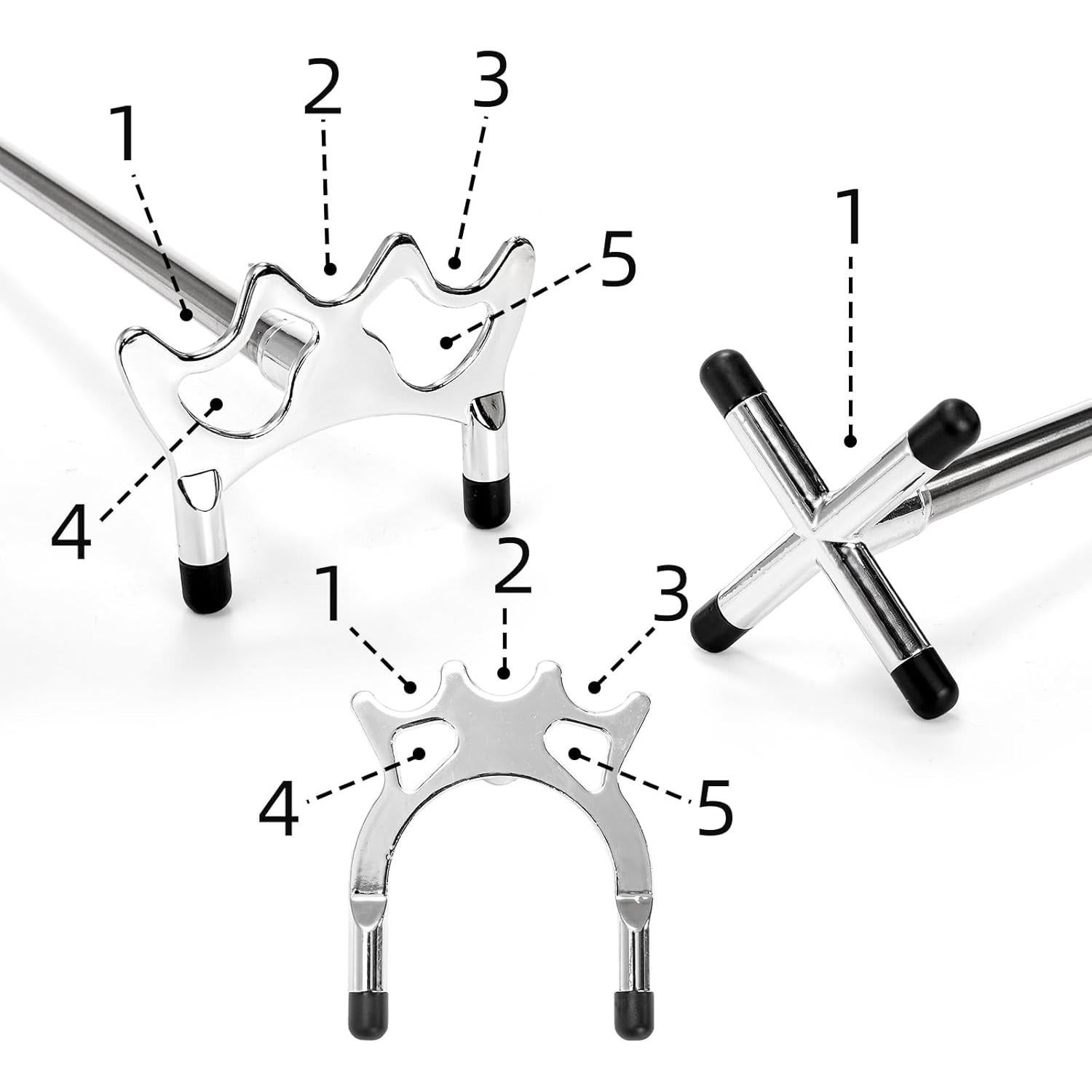 1
2
3
5
4
1
1
2
3
4
5